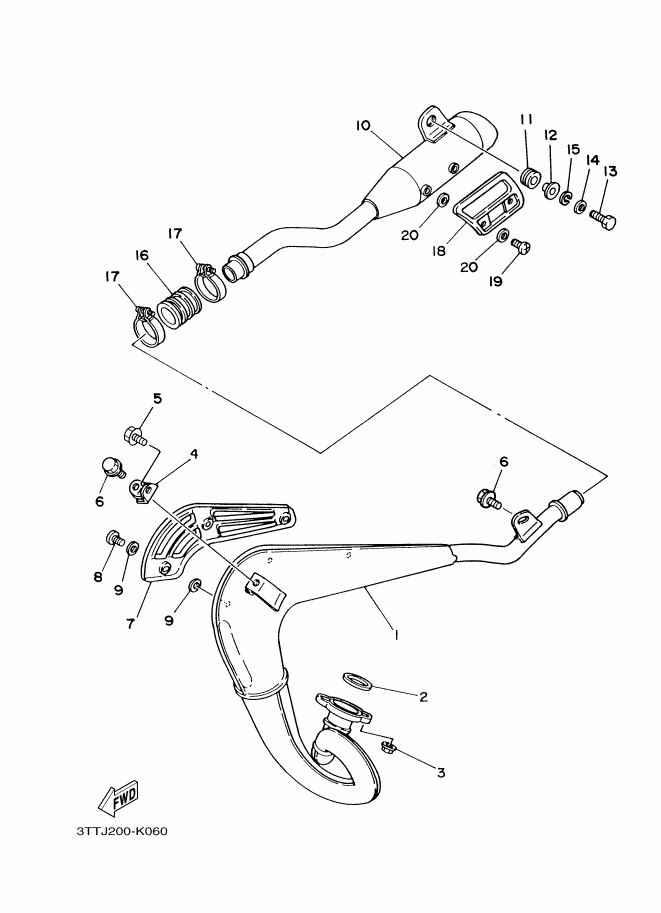 10
11
12
15
14
13
20
18
20
19
17
16
17
5
4
6
6
8
9
7
9
1
2
3
FWD
3TTJ200-K060