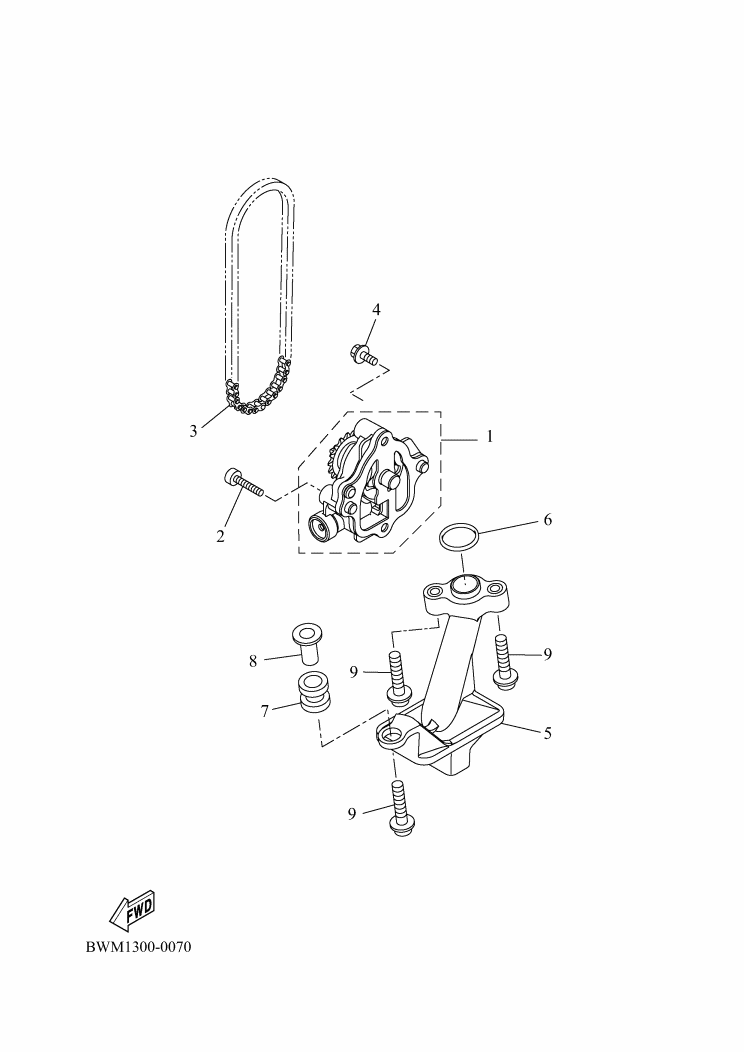 4

3

1

2

6

8

9

9

7

5

9

FWD

BWM1300-0070