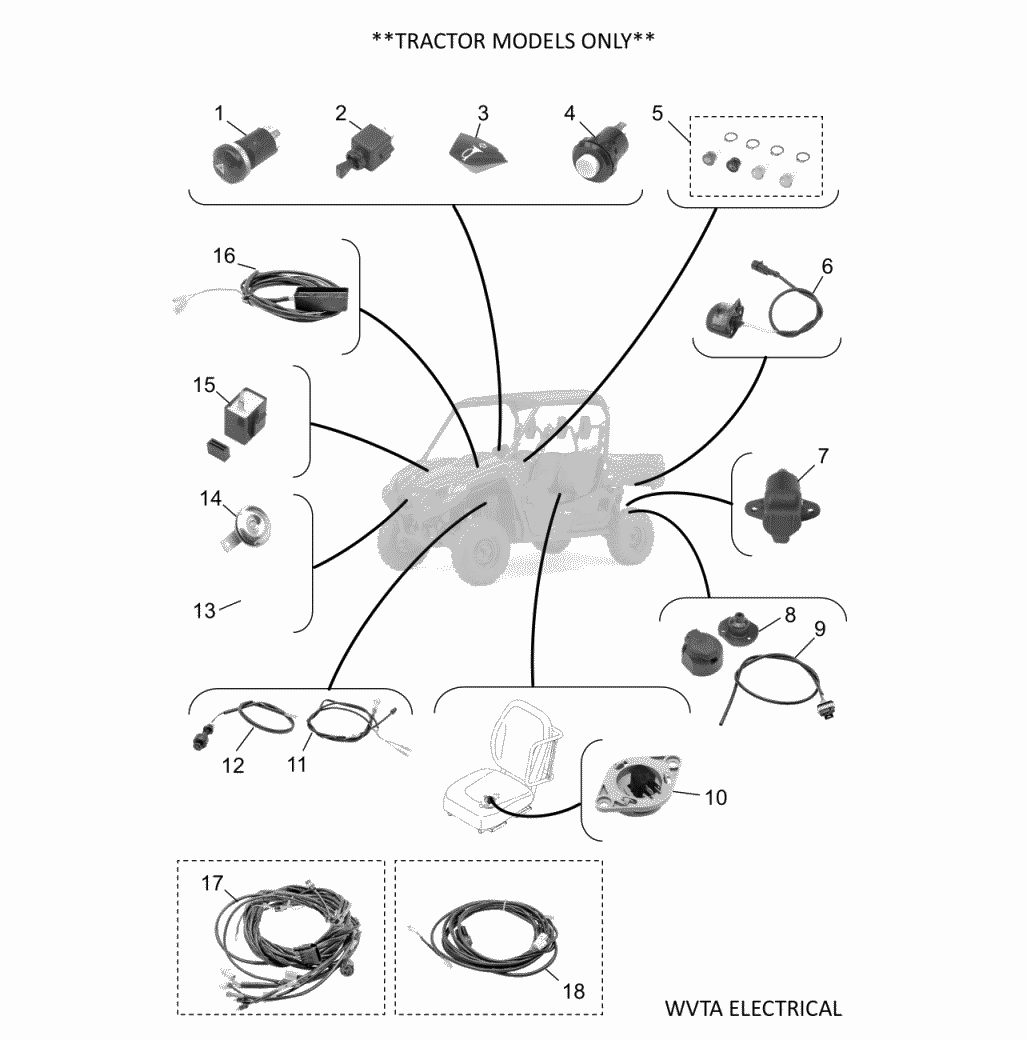 **TRACTOR MODELS ONLY**

1
2
3
4
5
16
6
15
7
14
13
8
9
12
11
10
17
18

WVTA ELECTRICAL