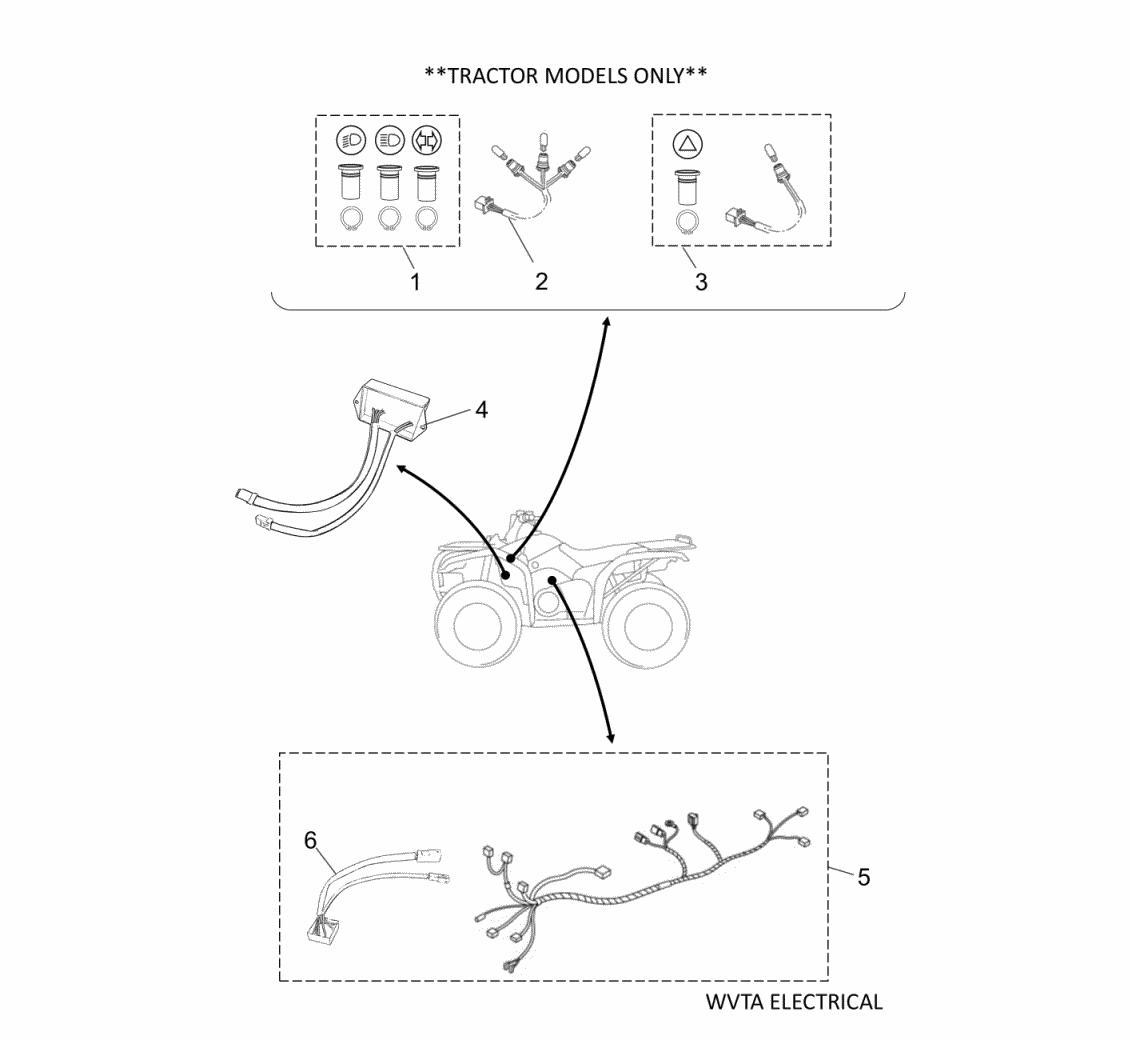 **TRACTOR MODELS ONLY**

1

2

3

4

6

5

WVTA ELECTRICAL