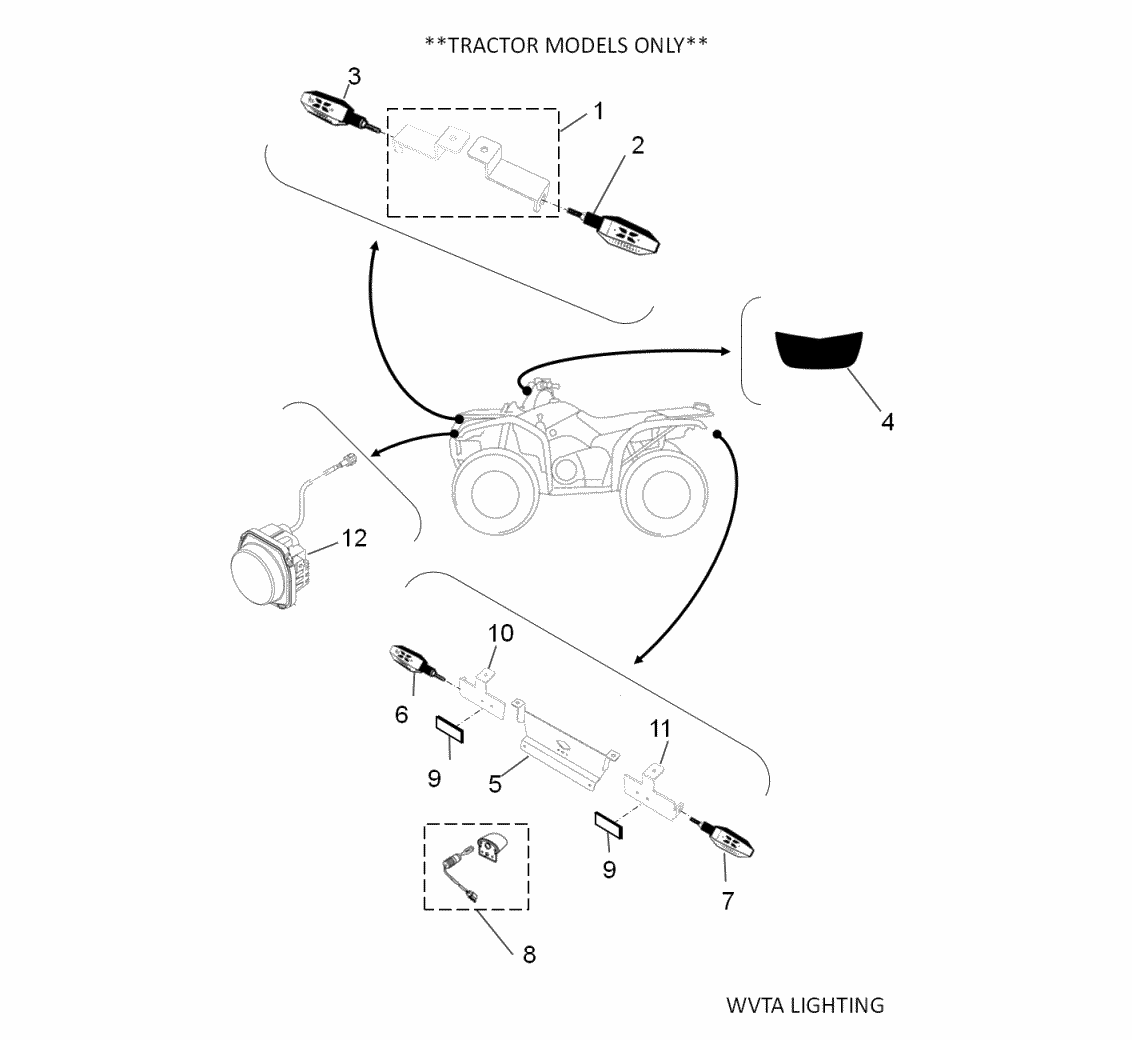 **TRACTOR MODELS ONLY**

3
1
2
4
12
10
6
9
5
11
9
7
8

WVTA LIGHTING