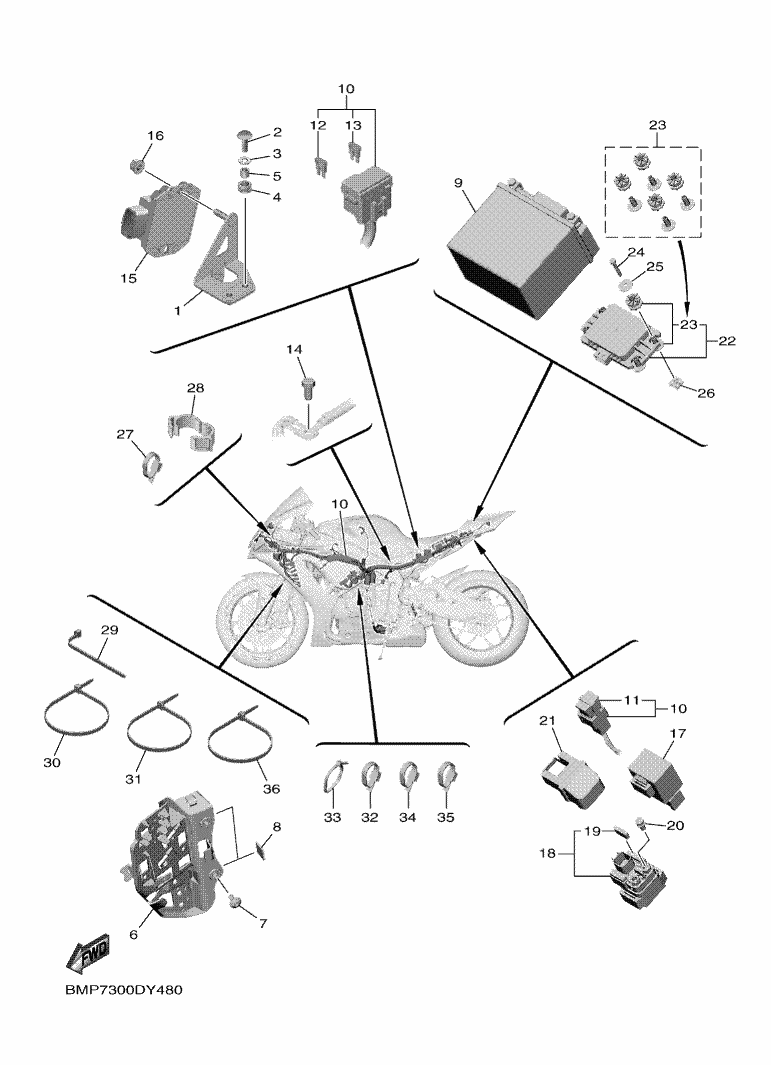 10
12
13
16
2
3
5
4
15
1
23
9
24
25
23
22
26
14
28
27
10
29
30
31
36
33
32
34
35
11
10
21
17
19
20
18
8
6
7
FWD
BMP7300DY480