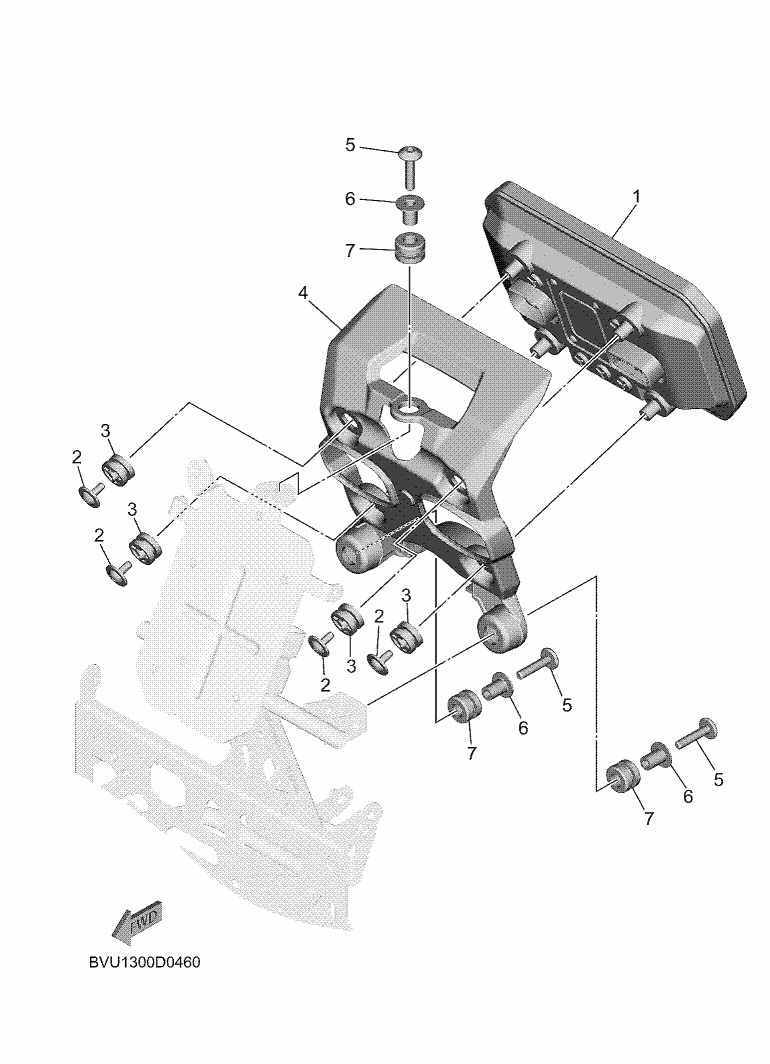 5
6
7
1
4
3
2
3
2
3
2
3
2
5
6
7
5
6
7
FWD
BVU1300D0460