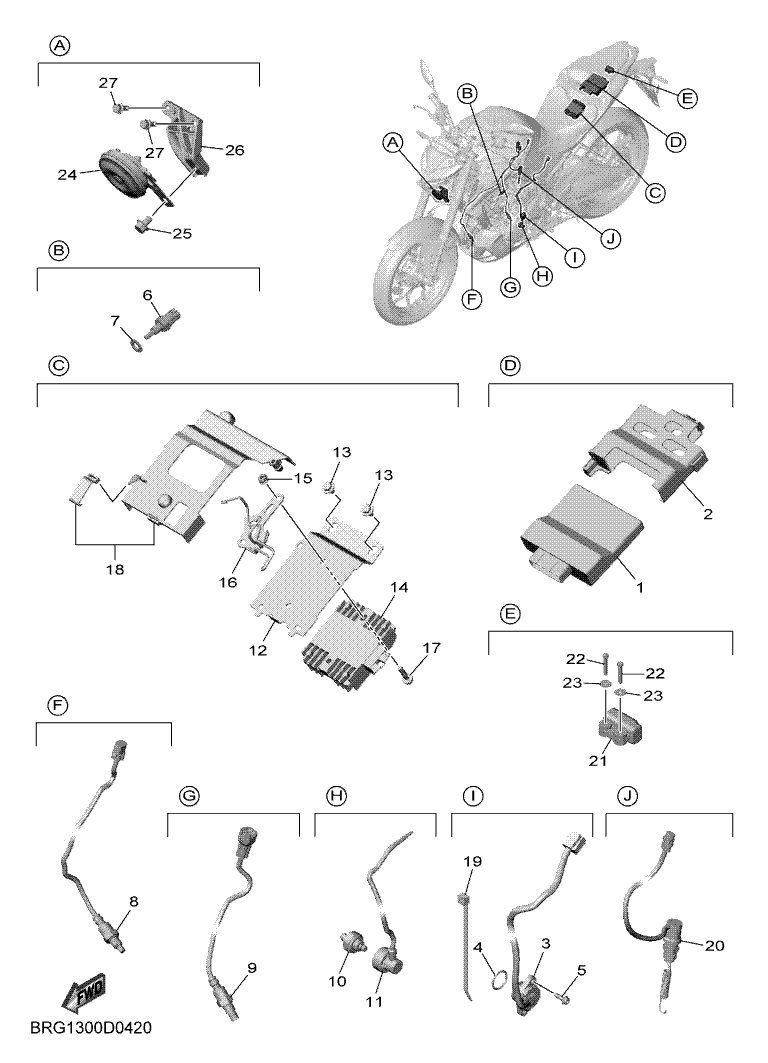 A
27
27
26
24
25
B
6
7
B
A
E
D
C
J
I
H
G
F
C
13
13
15
18
16
14
12
17
D
2
1
E
22
22
23
23
21
F
8
G
9
H
10
11
I
19
4
3
5
J
20
FWD
BRG1300D0420