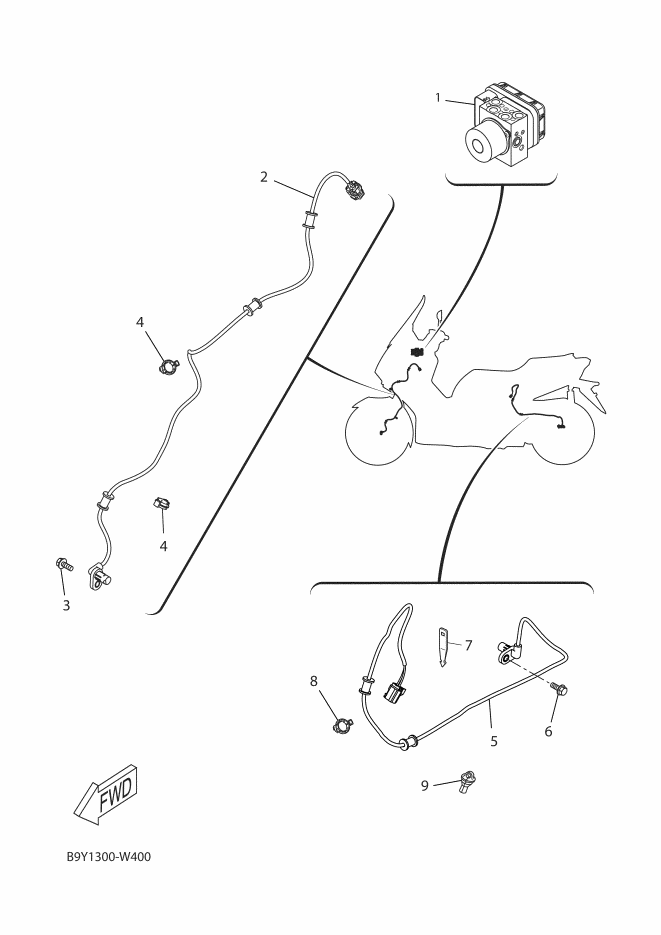 1
2
4
4
3
7
8
5
6
9
FWD
B9Y1300-W400