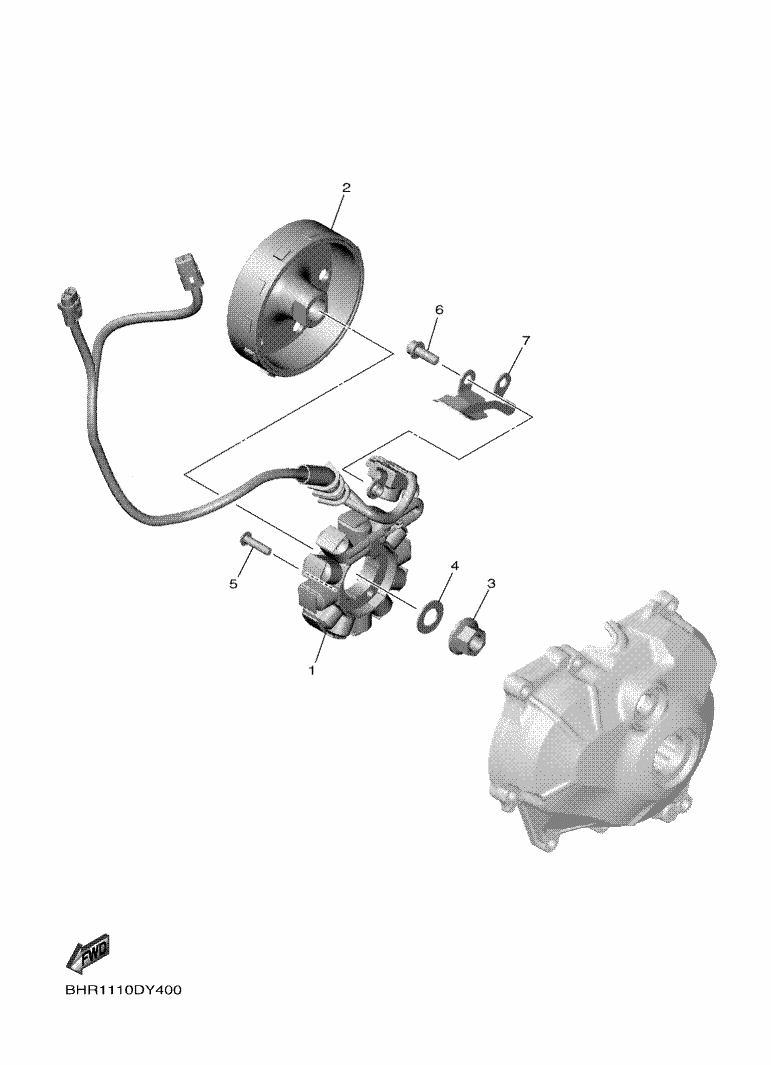 2
6
7
5
4
3
1
FWD
BHR1110DY400