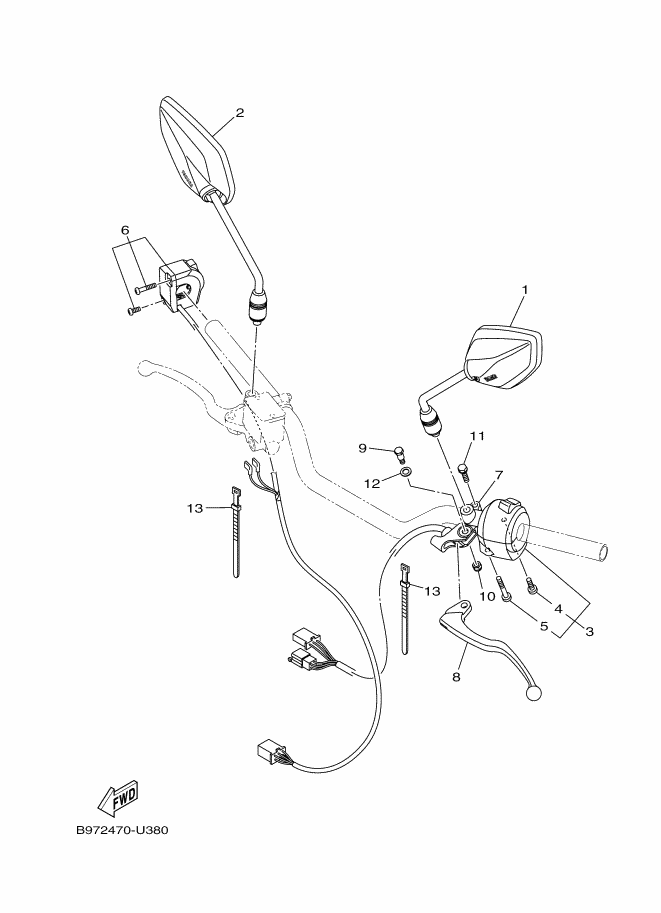 2
6
1
9
11
12
7
13
13
10
4
5
3
8
FWD
B972470-U380