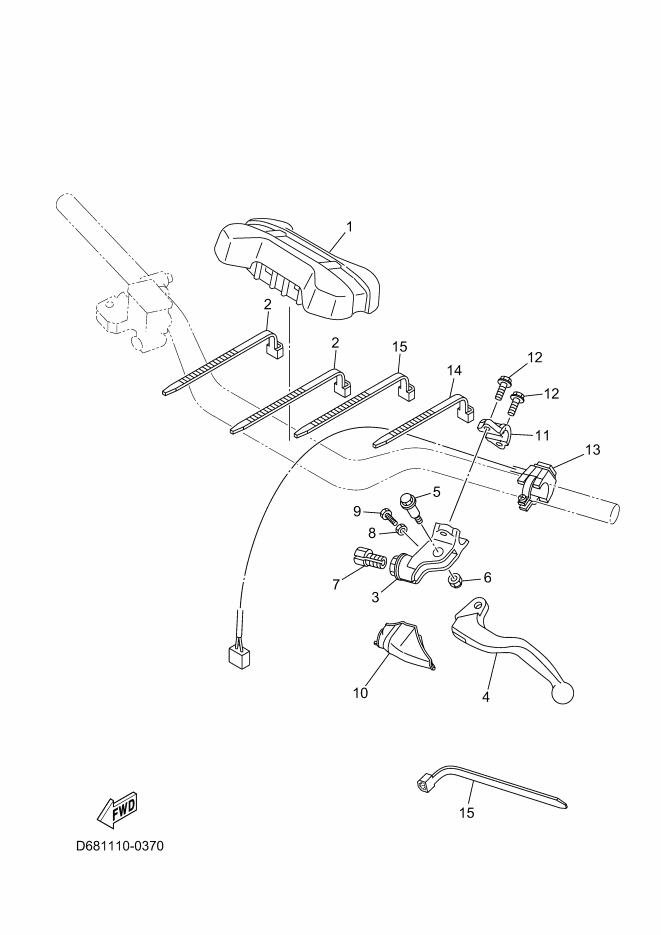 1
2
2
15
14
12
12
11
13
5
9
8
7
3
6
10
4
15
FWD
D681110-0370