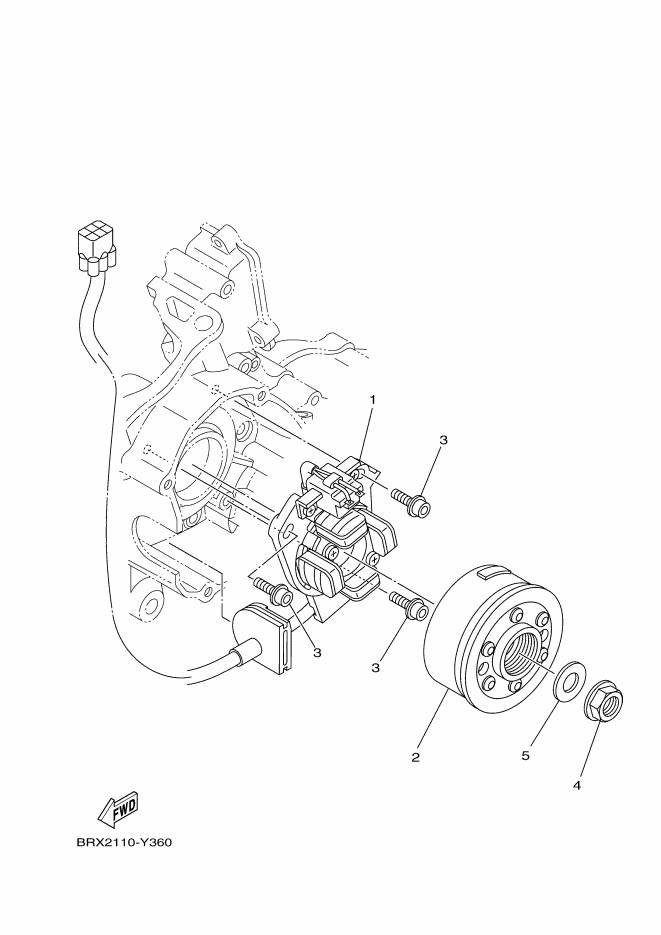 1
3
3
3
2
5
4
FWD
BRX2110-Y360