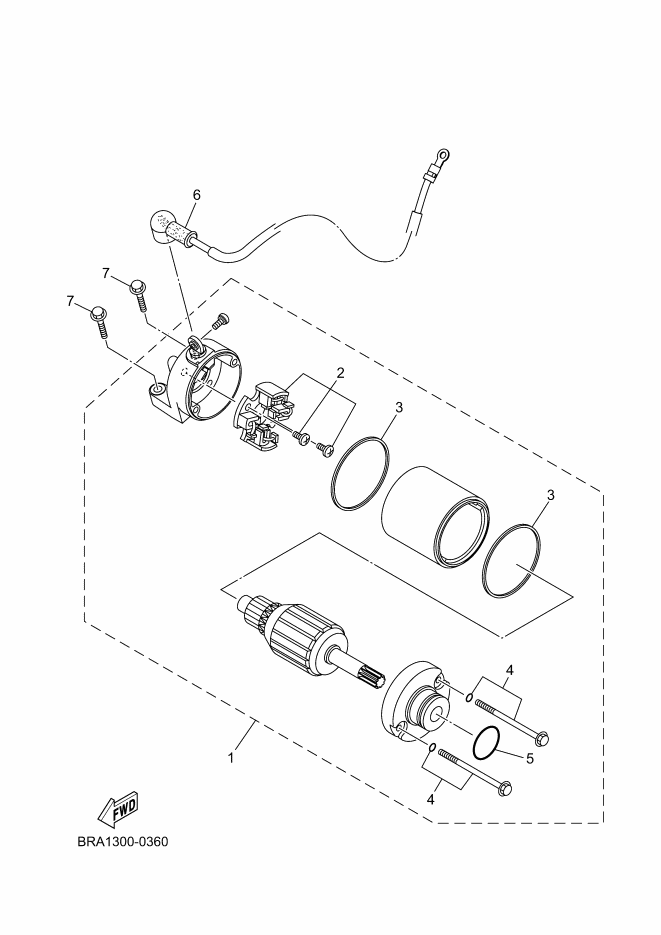 6
7
7
2
3
3
4
5
4
1
FWD
BRA1300-0360