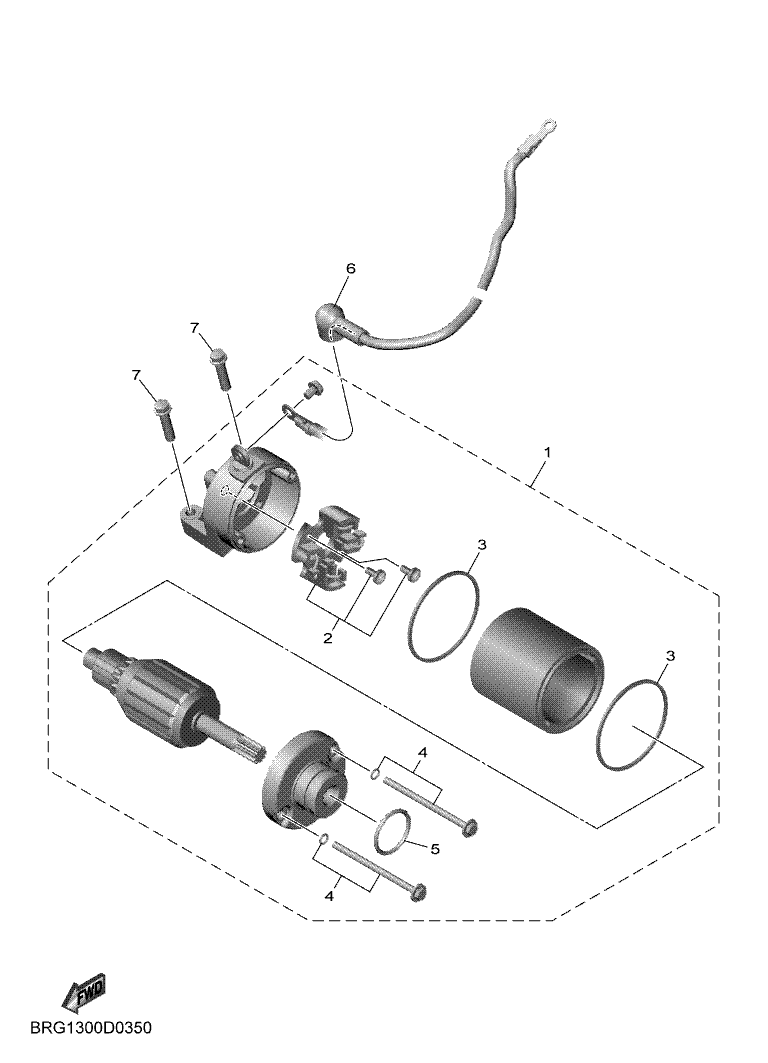 6
7
7
1
3
2
3
4
5
4
FWD
BRG1300D0350