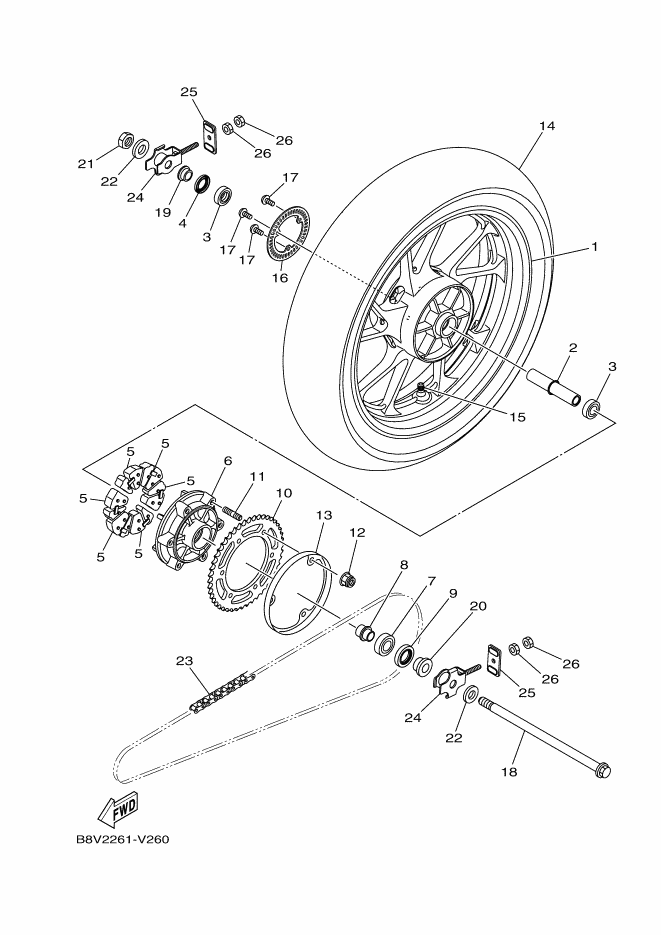 25
26
26
21
22
24
19
4
3
17
17
17
16
14
1
2
3
15
5
5
5
5
5
5
6
11
10
13
12
8
7
9
20
26
26
25
24
22
18
23
FWD
B8V2261-V260