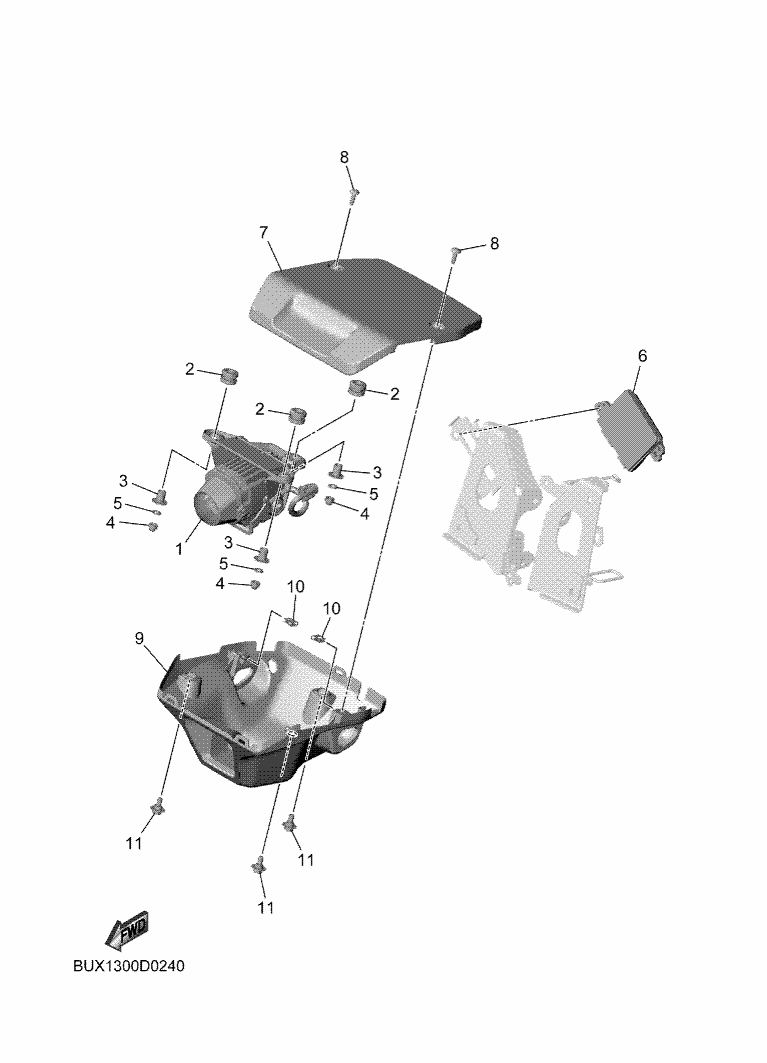 8
7
8
6
2
2
2
3
3
5
5
4
4
1
3
5
4
10
10
9
11
11
11
FWD
BUX1300D0240