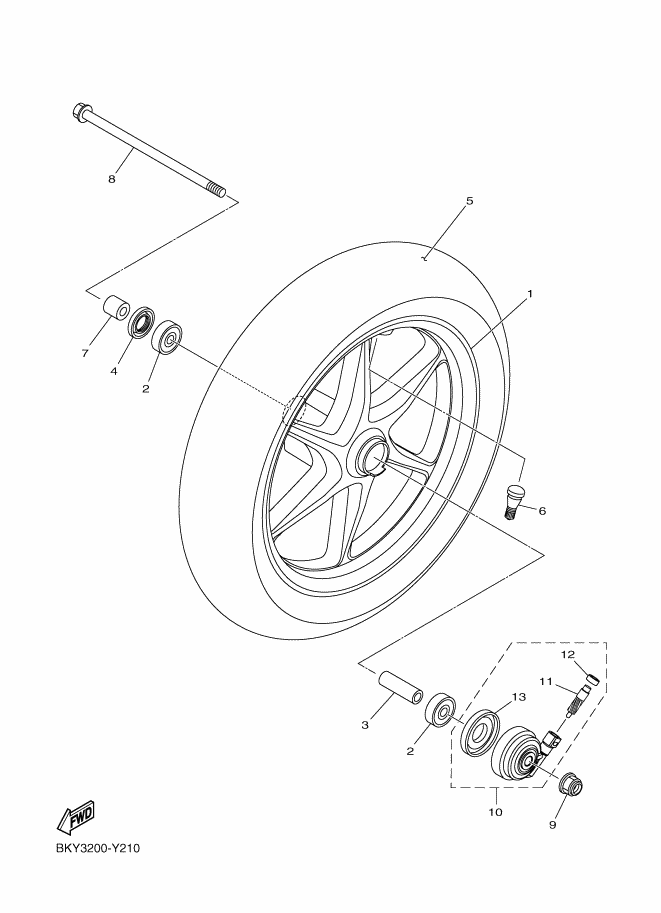 8
5
1
7
4
2
6
12
11
13
3
2
10
9
FWD
BKY3200-Y210