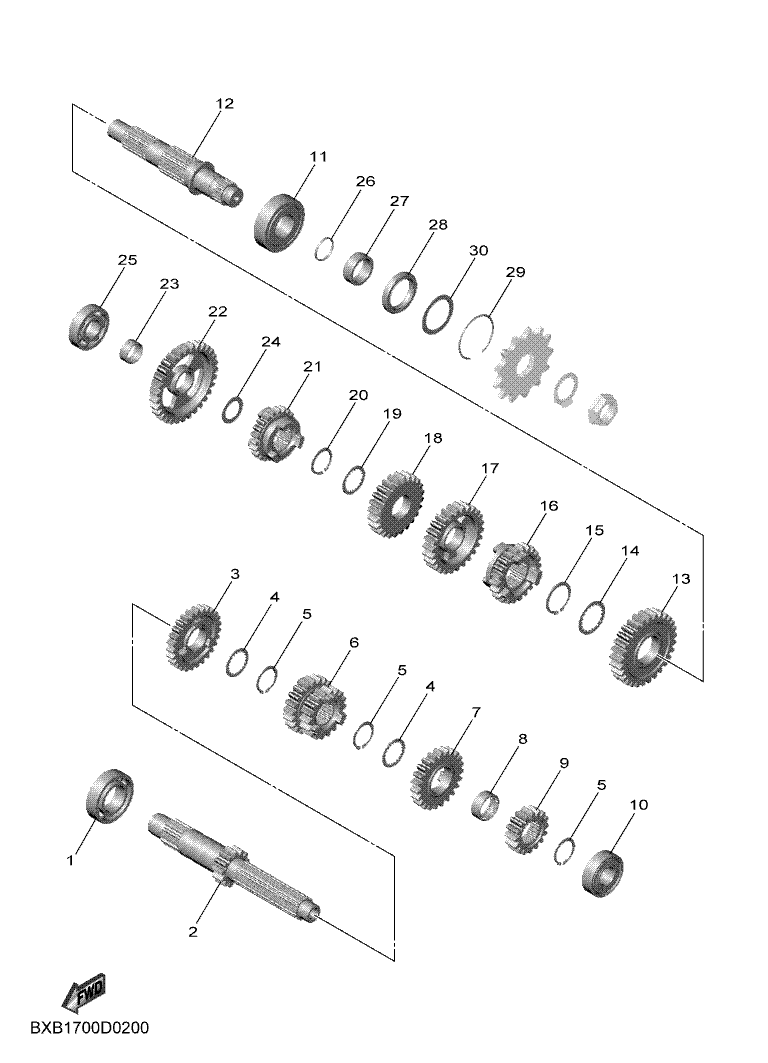 12
11
26
27
28
30
29
25
23
22
24
21
20
19
18
17
16
15
14
13
3
4
5
6
5
4
7
8
9
5
10
1
2
FWD
BXB1700D0200