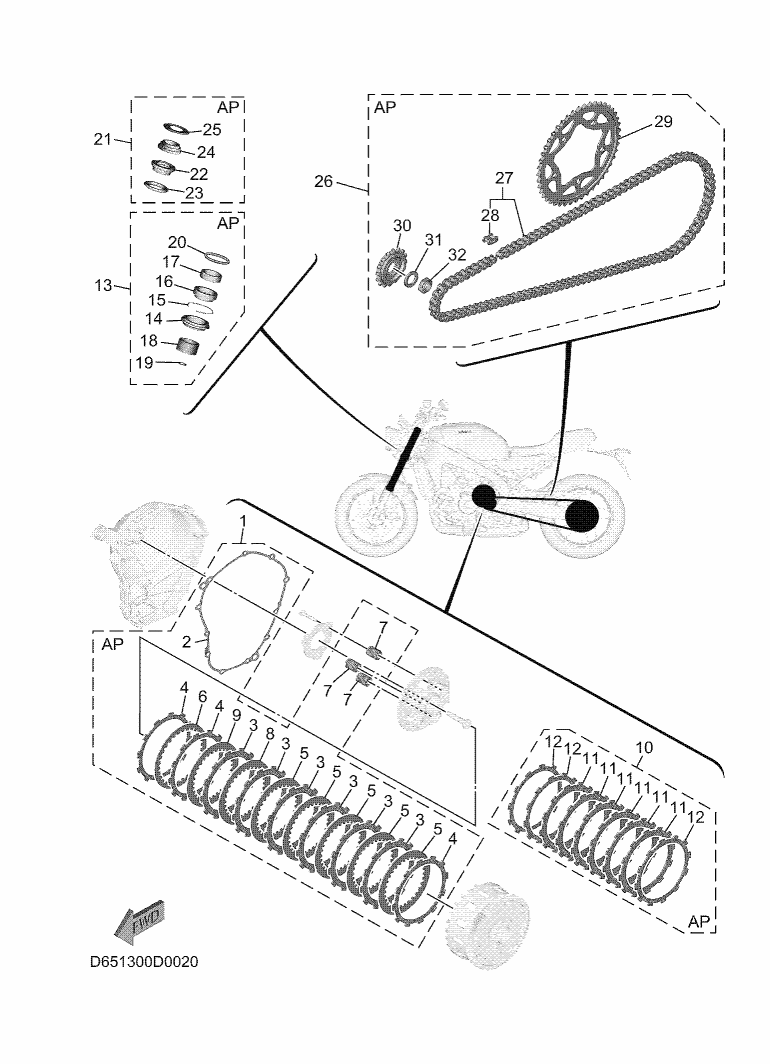 AP
21
25
24
22
23
AP
13
20
17
16
15
14
18
19
AP
26
29
27
28
30
31
32
1
2
7
7
7
AP
4
6
4
9
3
8
3
5
3
5
3
5
3
5
3
5
4
10
12
12
11
11
11
11
11
11
12
AP
FWD
D651300D0020