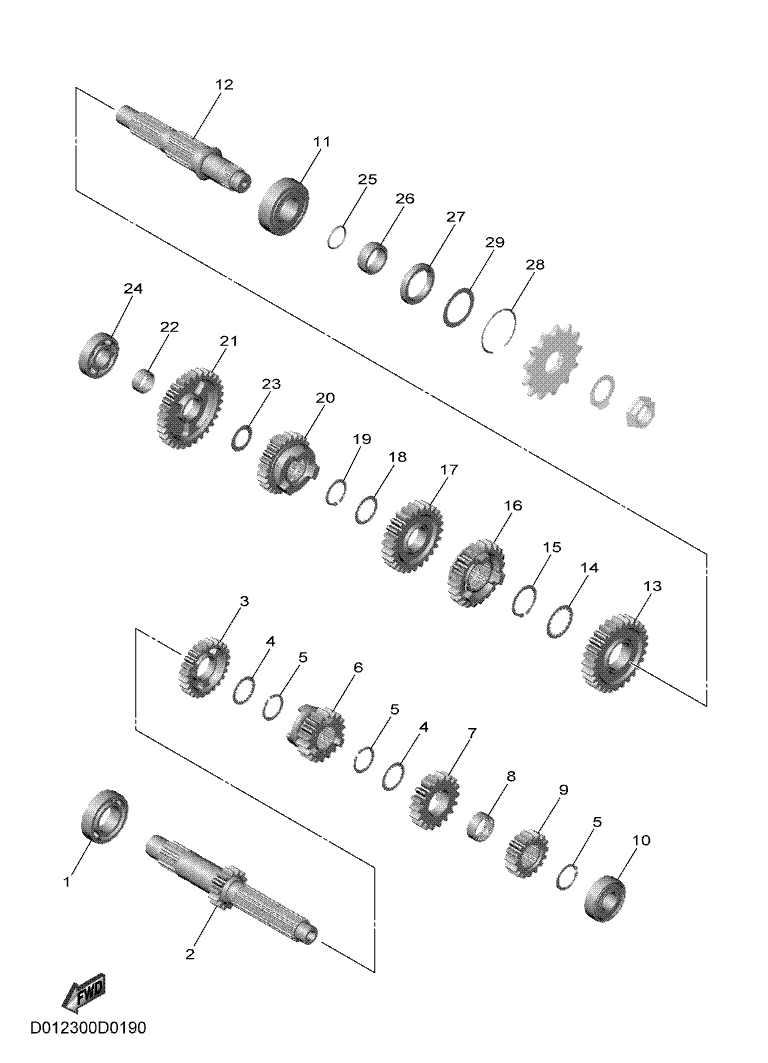 12
11
25
26
27
29
28
24
22
21
23
20
19
18
17
16
15
14
13
3
4
5
6
5
4
7
8
9
5
10
1
2
FWD
D012300D0190