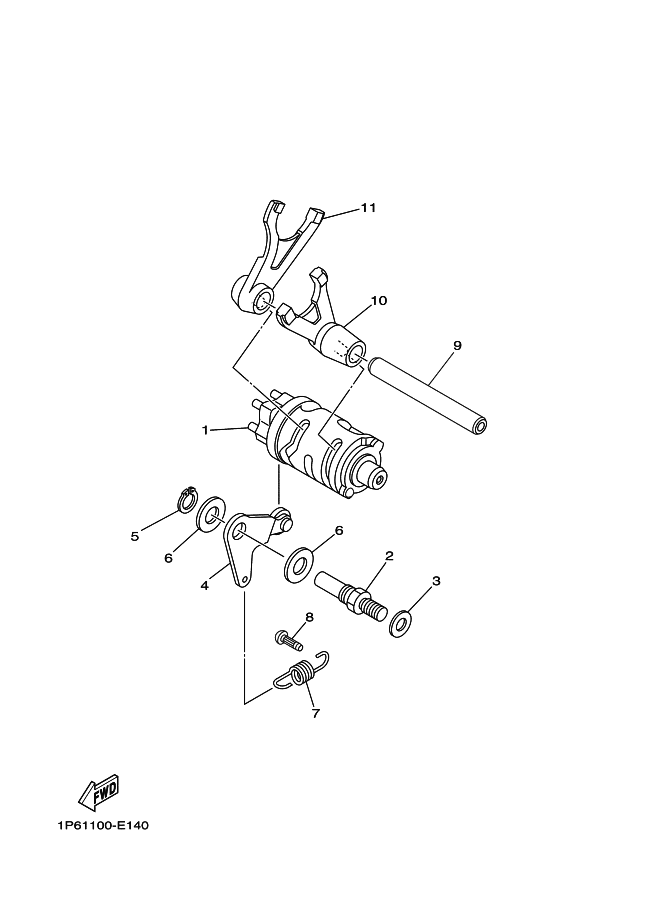 11
10
9
1
5
6
6
4
2
3
8
7
FWD
1P61100-E140