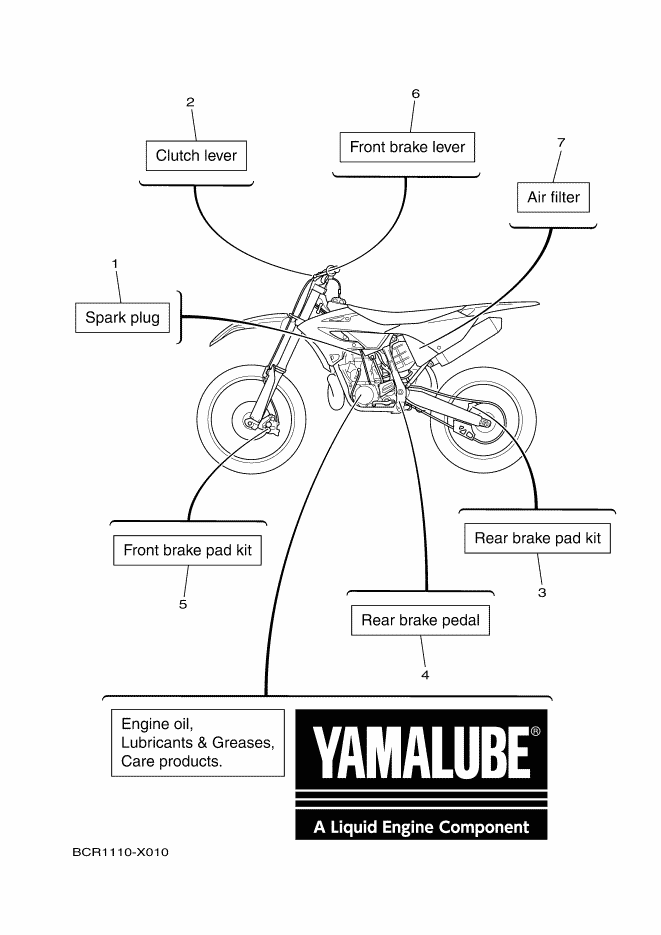 2

Clutch lever

6

Front brake lever

7

Air filter

1

Spark plug

Front brake pad kit

5

Rear brake pad kit

3

Rear brake pedal

4

Engine oil,
Lubricants & Greases,
Care products.

YAMALUBE®

A Liquid Engine Component

BCR1110-X010