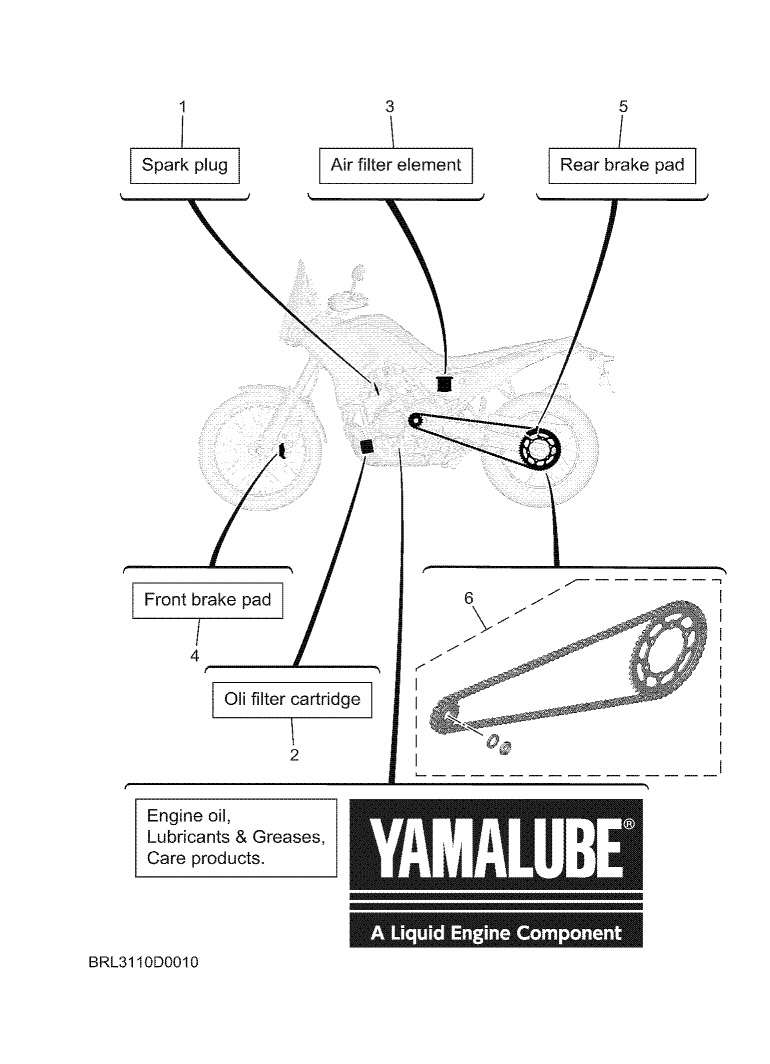 1

Spark plug

3

Air filter element

5

Rear brake pad

Front brake pad

4

Oli filter cartridge

2

6

Engine oil, Lubricants & Greases, Care products.

YAMALUBE®

A Liquid Engine Component

BRL3110D0010