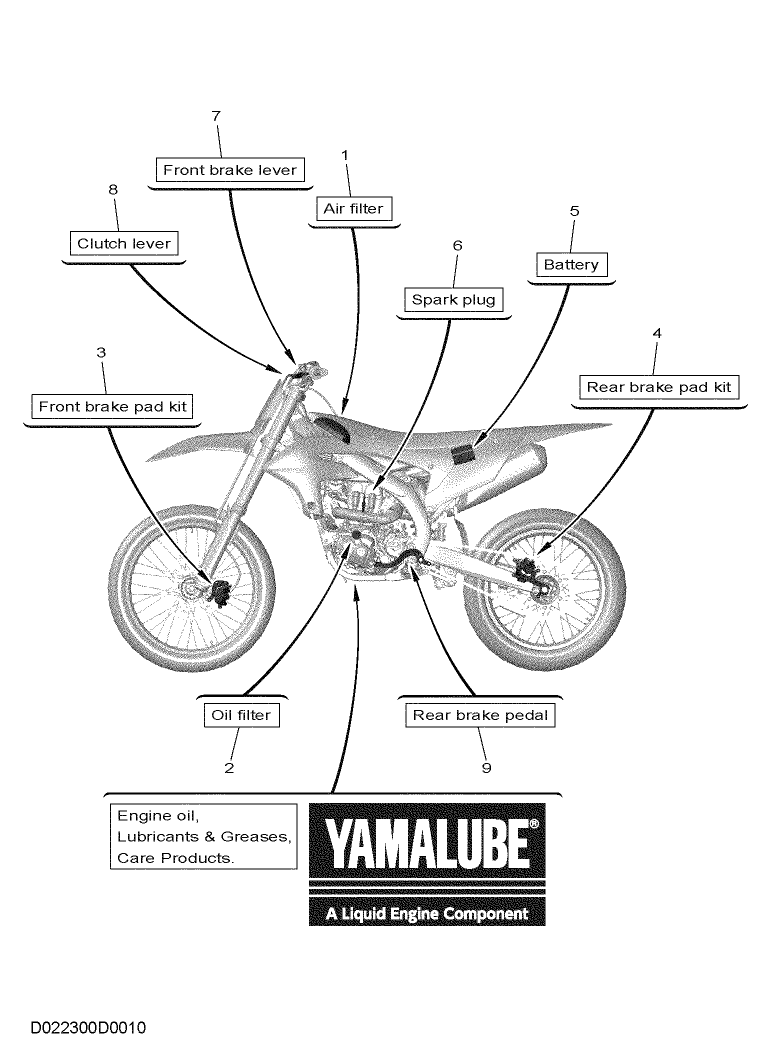 7
Front brake lever

1
Air filter

8
Clutch lever

5
Battery

6
Spark plug

4
Rear brake pad kit

3
Front brake pad kit

Oil filter
2

Rear brake pedal
9

Engine oil, Lubricants & Greases, Care Products.

YAMALUBE®
A Liquid Engine Component

D022300D0010