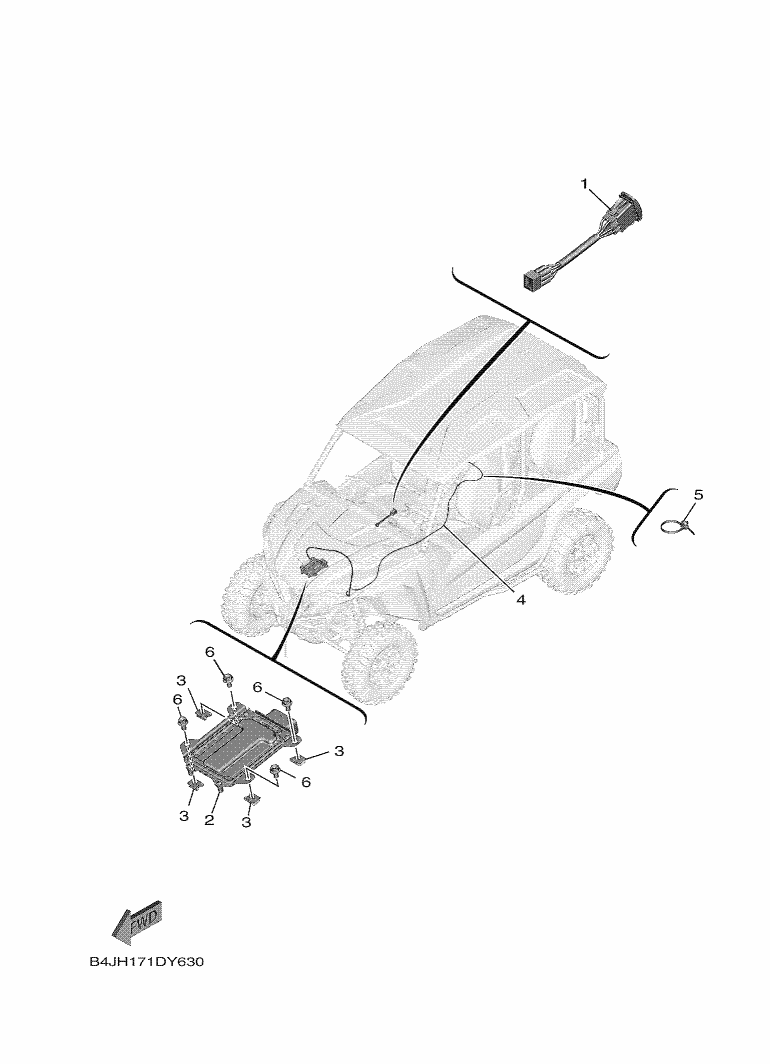 1

5

4

6

3

6

6

3

6

3

2

3

FWD

B4JH171DY630