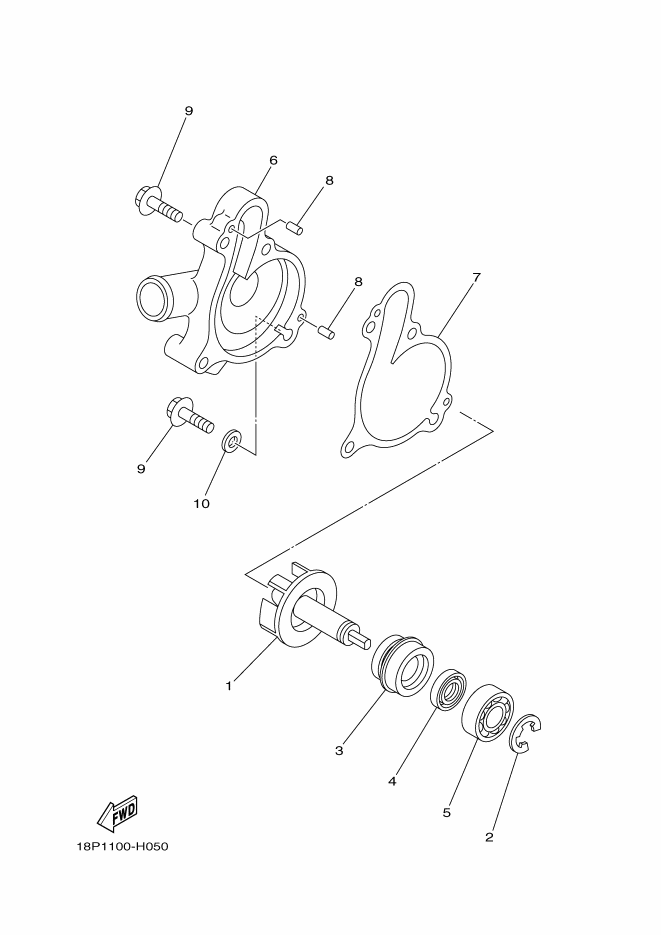 9
6
8
8
7
9
10
1
3
4
5
2
FWD
18P1100-H050