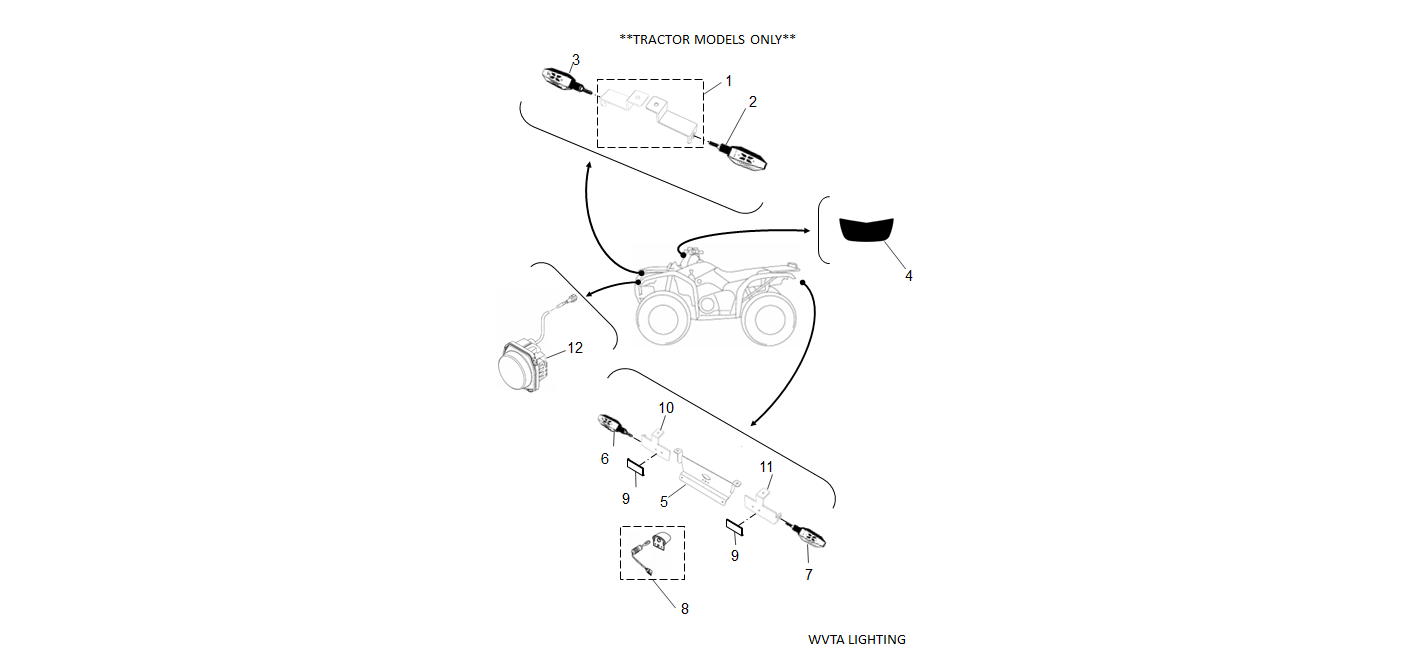 **TRACTOR MODELS ONLY**

3
1
2
4
12
10
6
9
5
11
9
7
8

WVTA LIGHTING