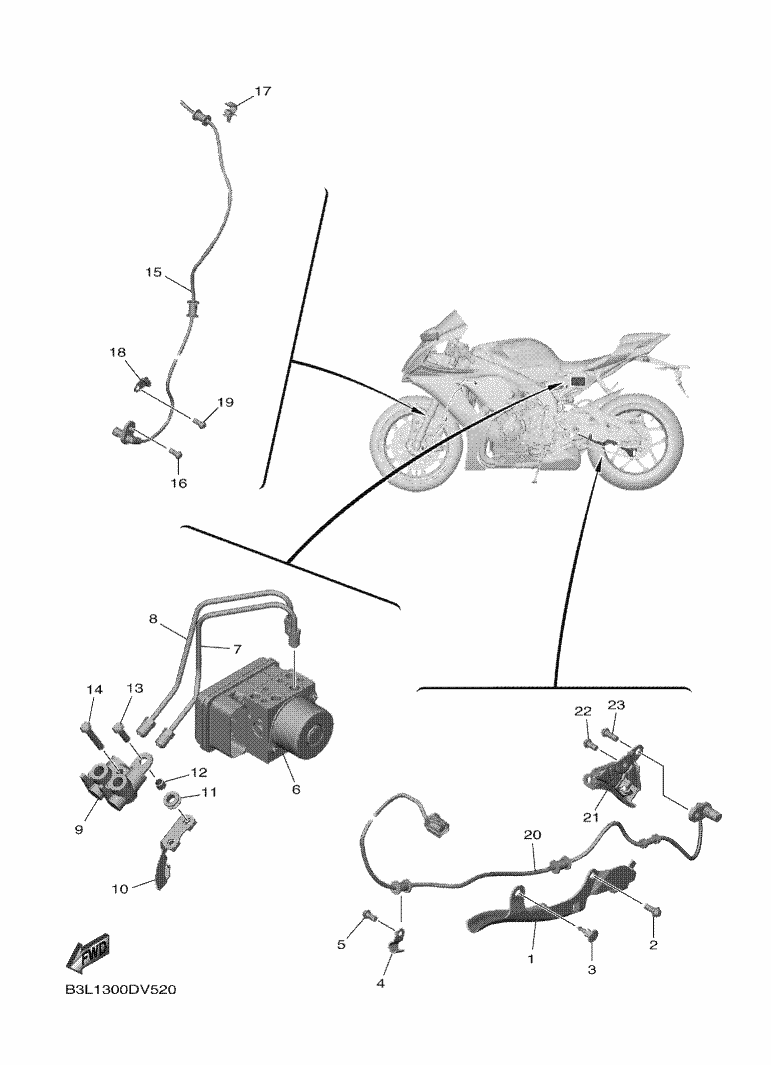 17
15
18
19
16
8
7
14
13
12
11
6
9
10
22
23
21
20
5
4
1
3
2
FWD
B3L1300DV520