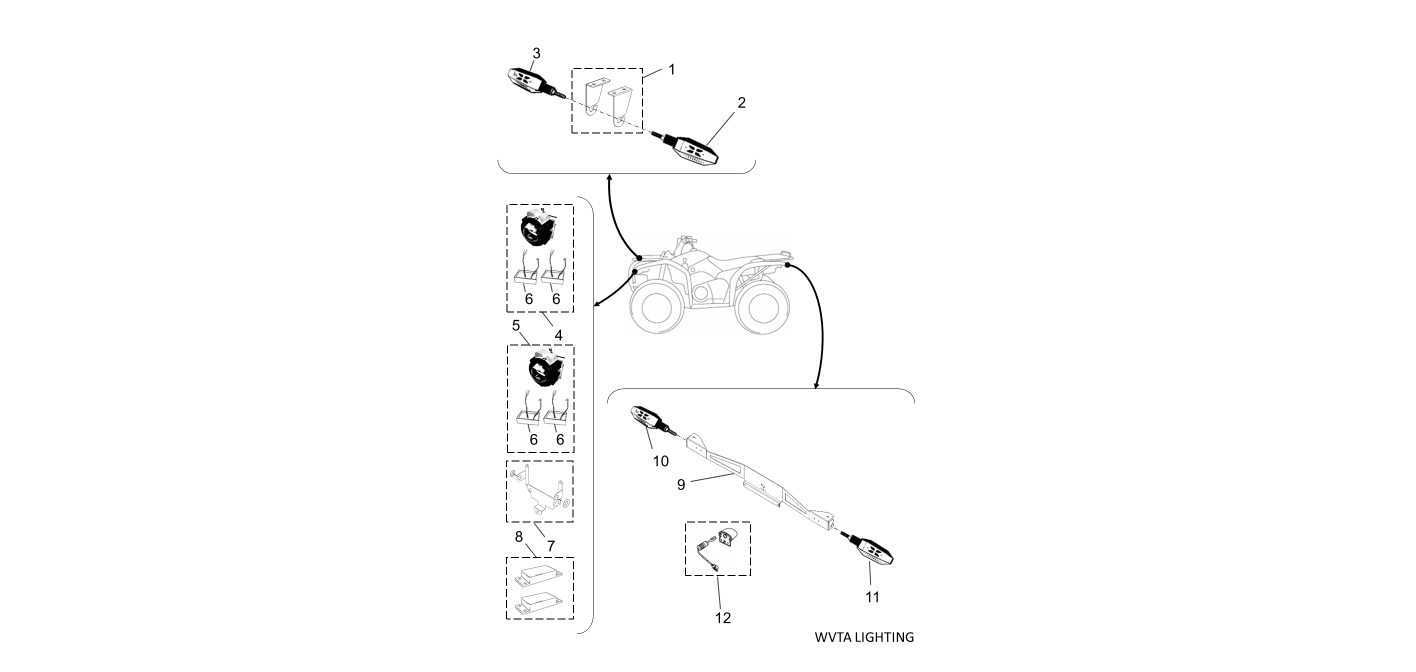 3
1
2
6 6
5 4
6 6
7
8
10
9
12
11
WVTA LIGHTING