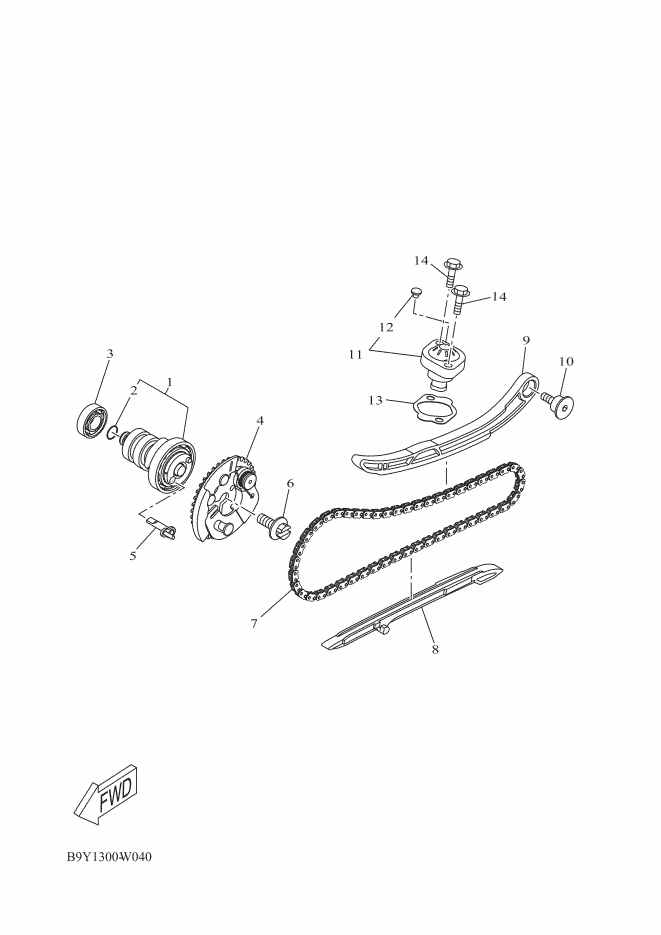 14
14
12
11
9
10
13
3
1
2
4
6
5
7
8
FWD
B9Y1300-W040