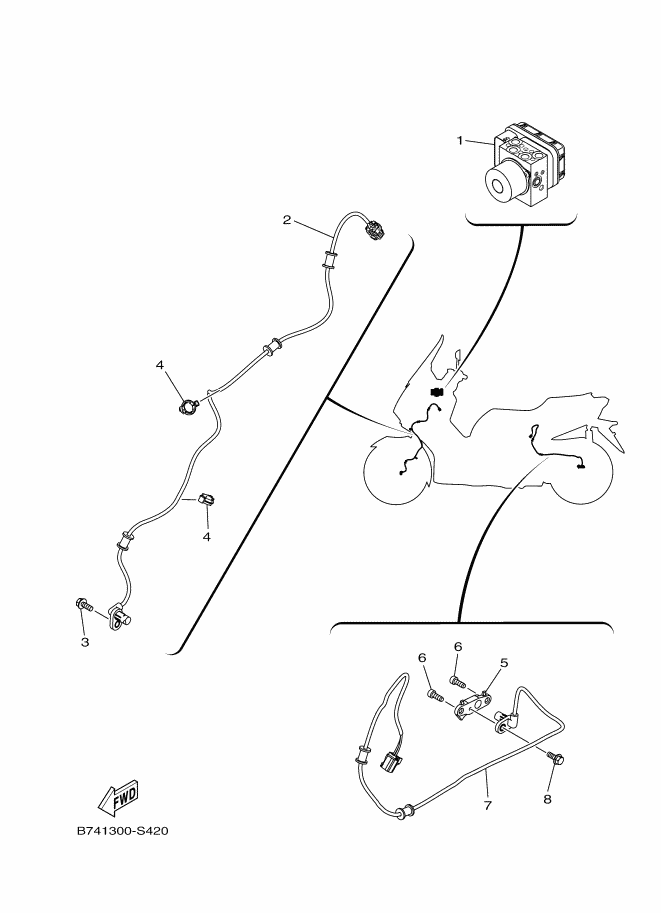 1

2

4

4

3

6

6

5

7

8

FWD

B741300-S420