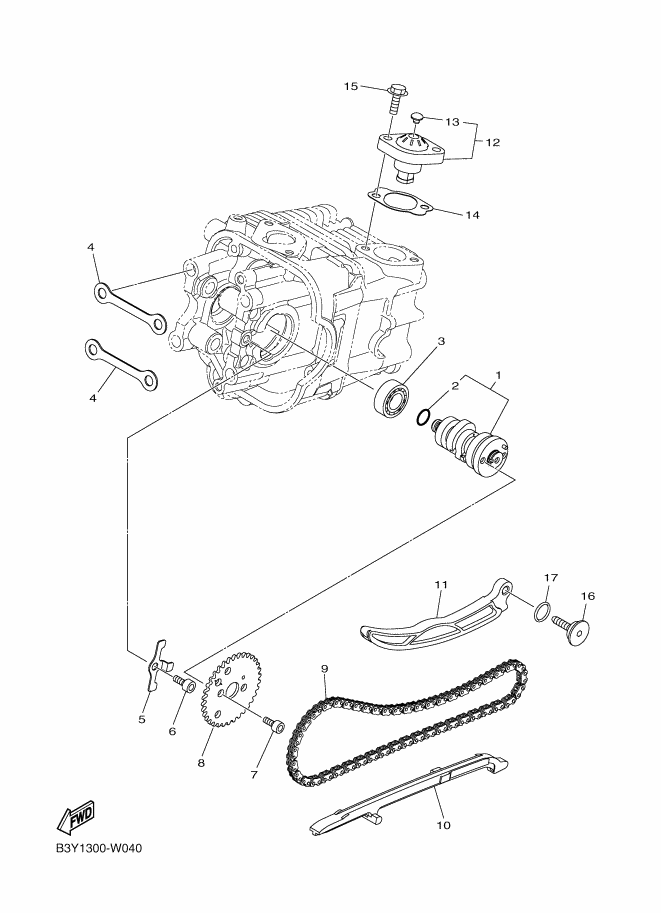 15
13
12
14
4
4
3
2
1
11
17
16
9
5
6
8
7
10
FWD
B3Y1300-W040