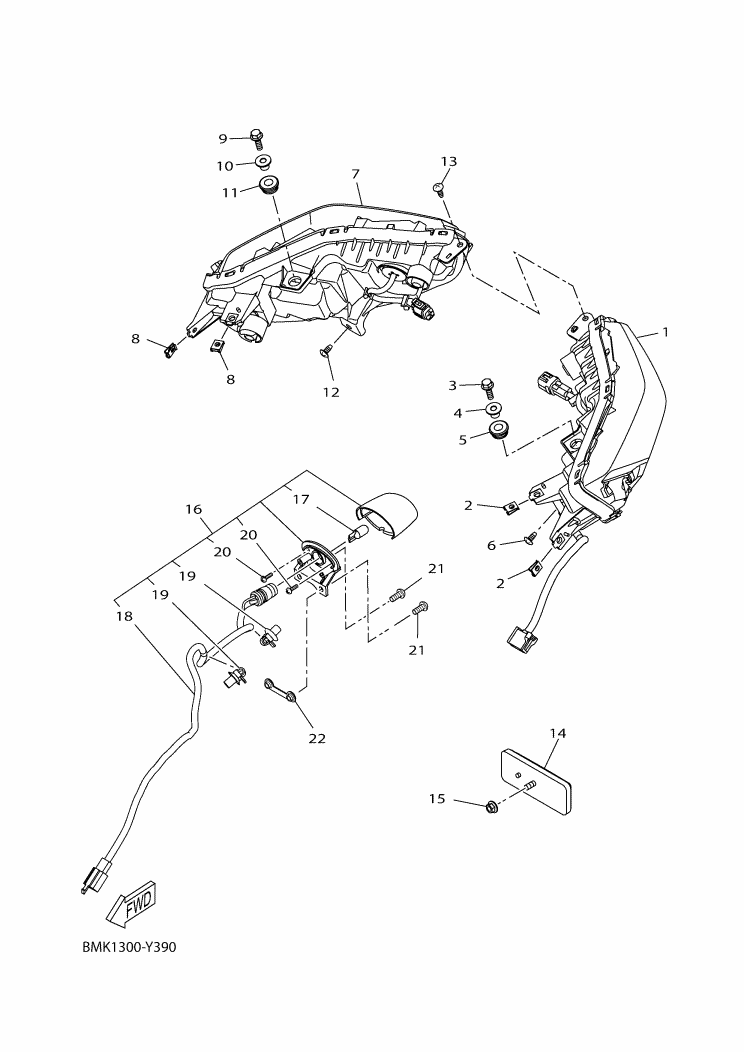 9
10
11
7
13
8
8
12
1
3
4
5
2
6
2
16
17
20
20
19
19
18
21
21
22
14
15
FWD
BMK1300-Y390