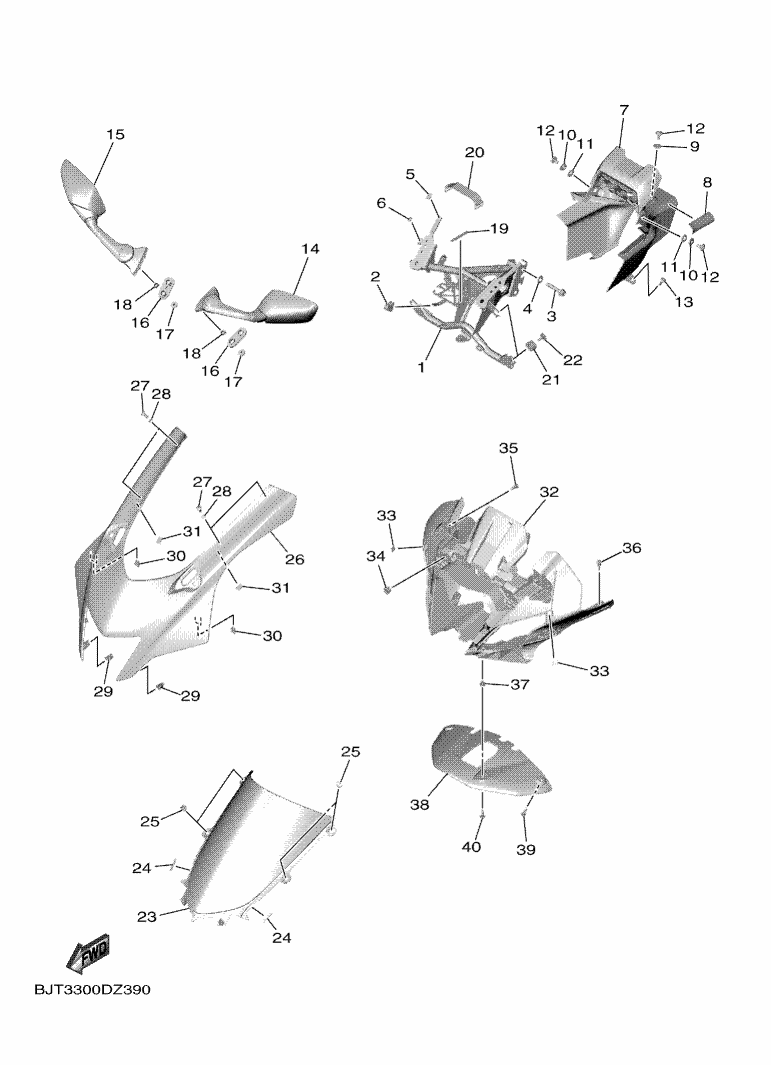 15
18
16
17
14
18
16
17
20
5
6
19
2
4
3
1
22
21
7
12 10 11
12
9
8
11 10 12
13
27 28
27 28
31
30
26
31
30
29
29
35
32
33
34
36
33
37
38
40
39
25
25
24
23
24
FWD
BJT3300DZ390