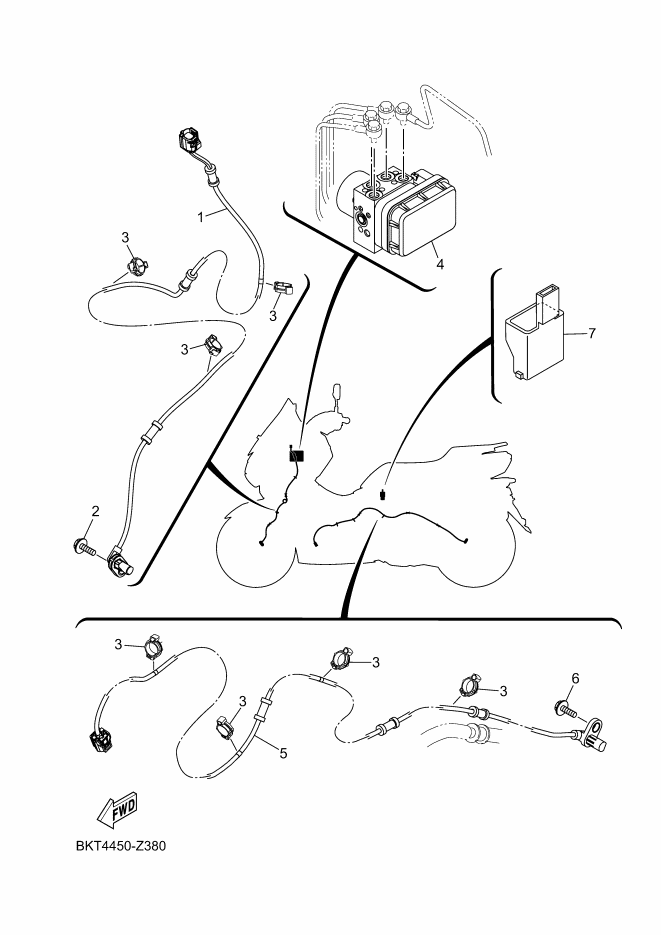 1
3
3
3
2
4
7
3
3
3
3
6
5
FWD
BKT4450-Z380