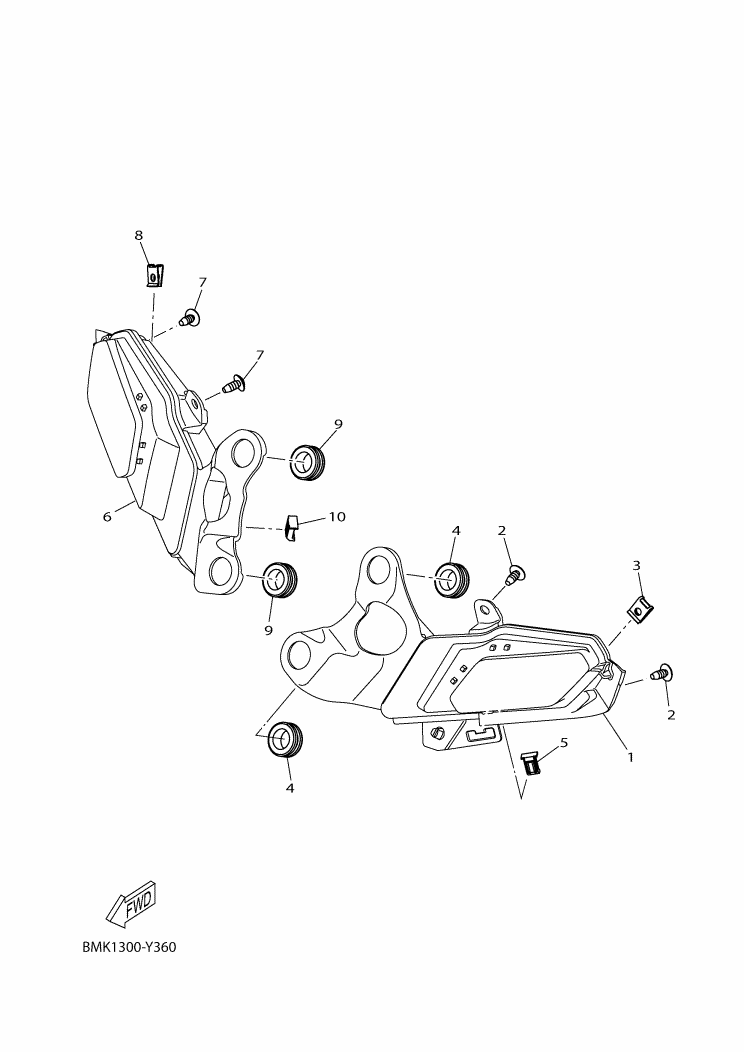 8
7
7
9
6
10
4
2
3
9
2
1
5
4
FWD
BMK1300-Y360