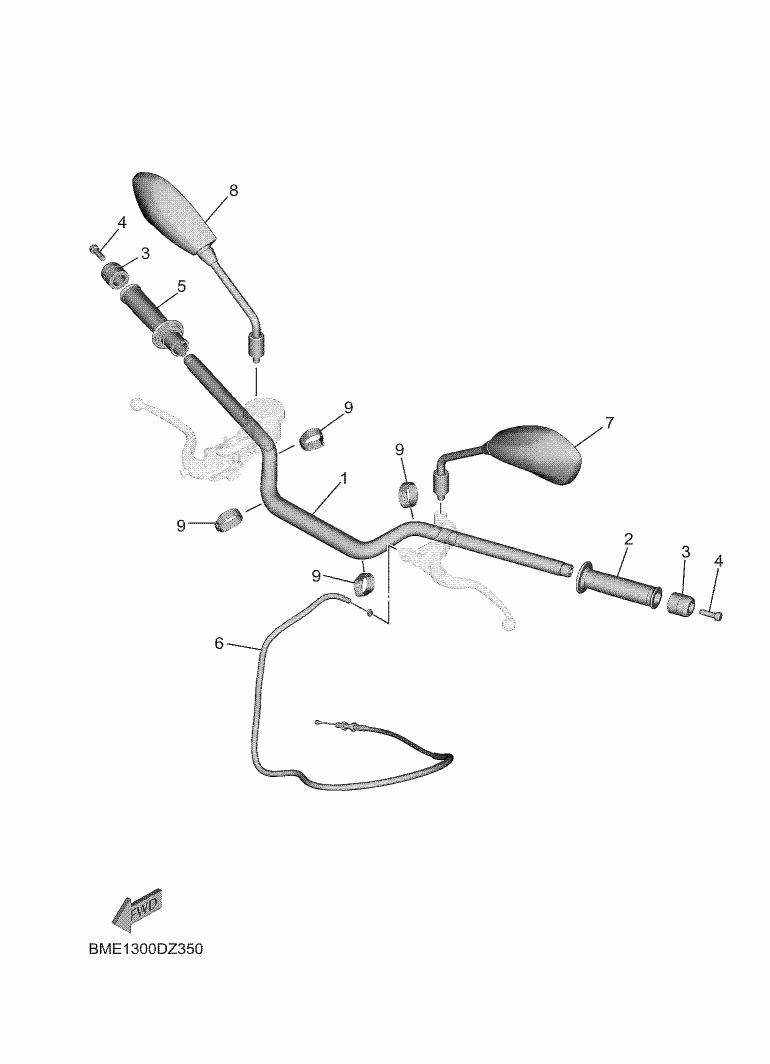 8
4
3
5
9
7
9
1
9
2
3
4
9
6
FWD
BME1300DZ350