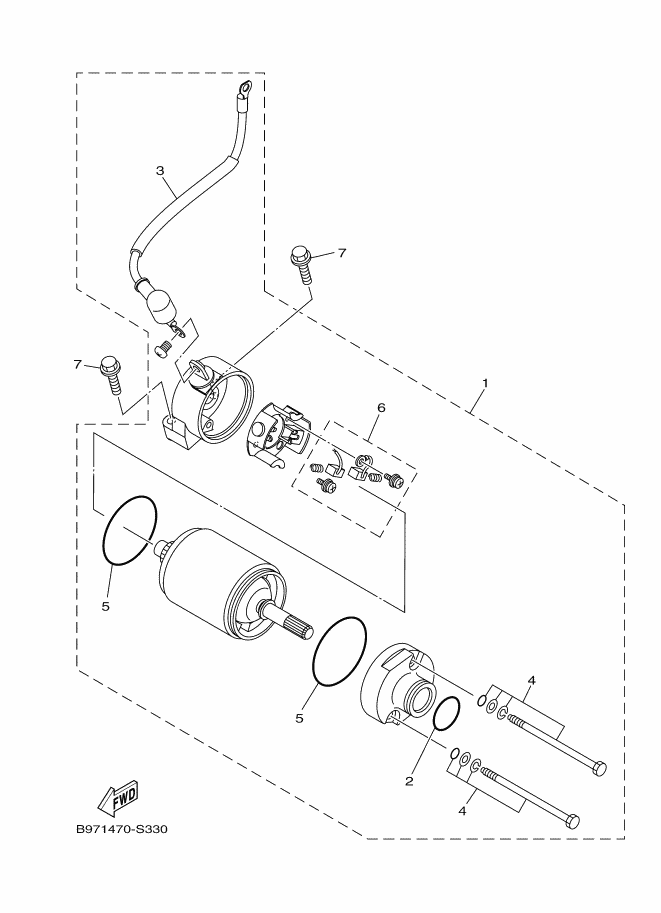 3
7
7
1
6
5
5
4
2
4
FWD
B971470-S330