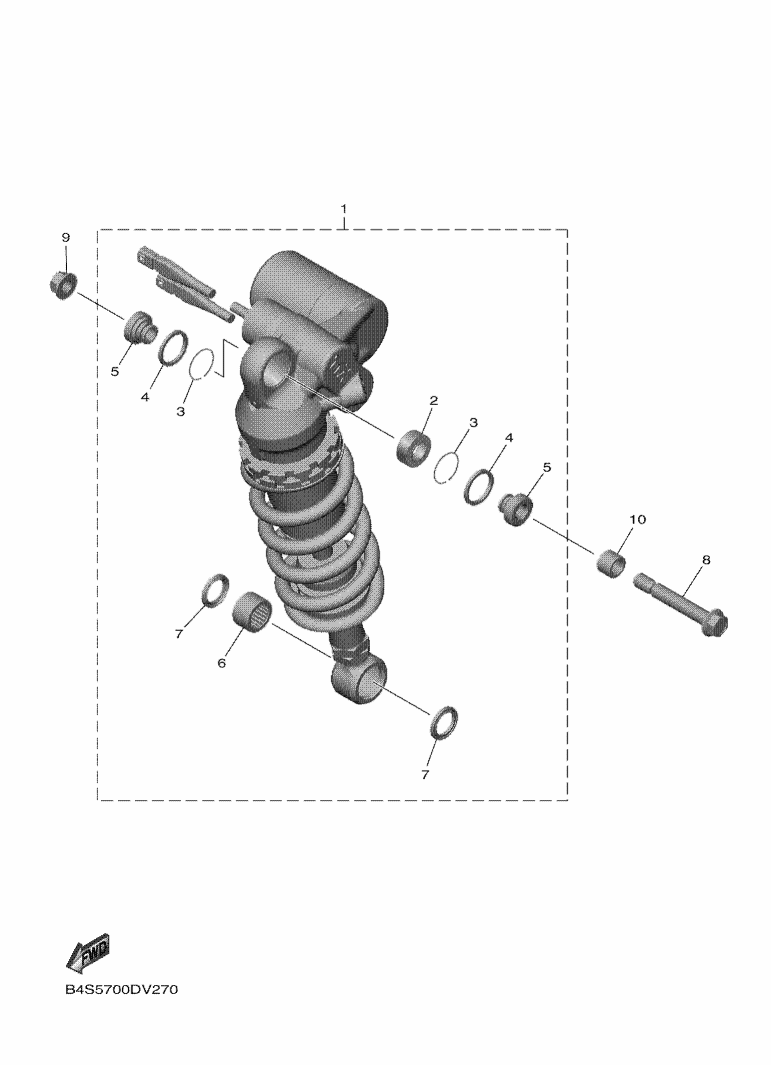 1
9
5
4
3
2
3
4
5
10
8
7
6
7
FWD
B4S5700DV270