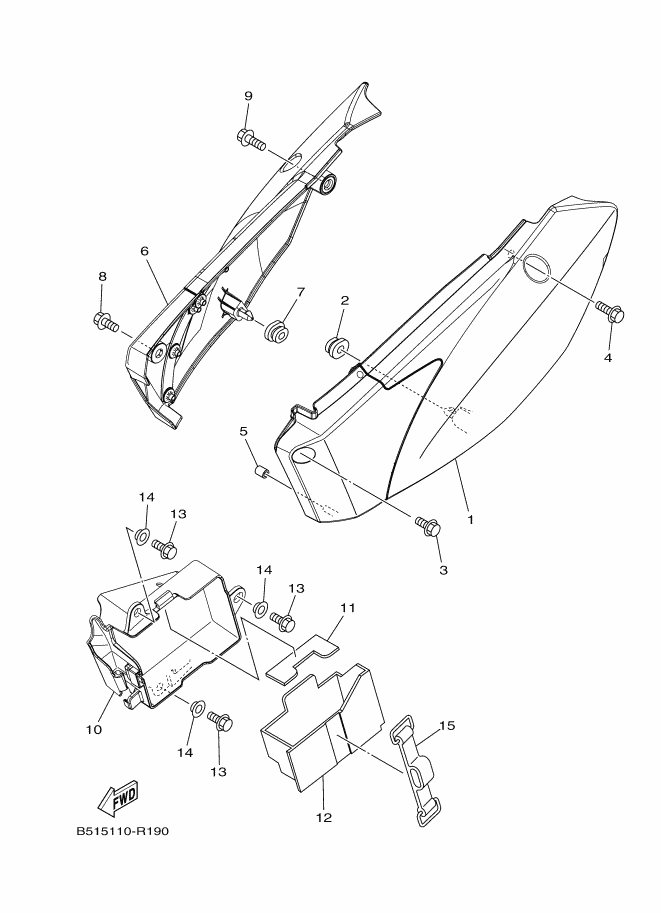 9
6
8
7
2
4
5
1
3
14
13
14
13
11
10
14
13
15
12
FWD
B515110-R190