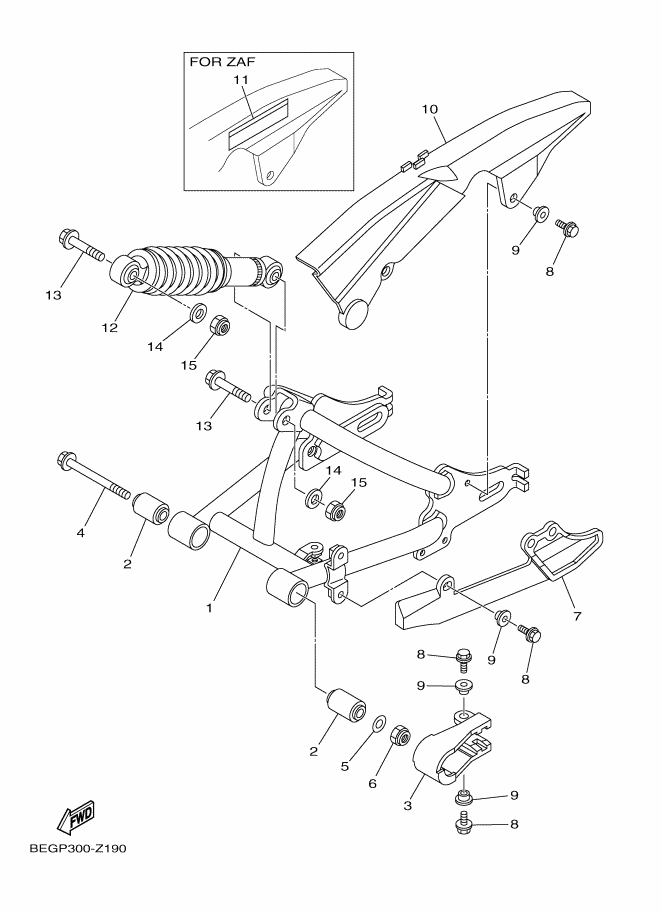 FOR ZAF
11
10
9
8
13
12
14
15
13
14
15
4
2
1
7
9
8
8
9
2
5
6
3
9
8
FWD
BEGP300-Z190