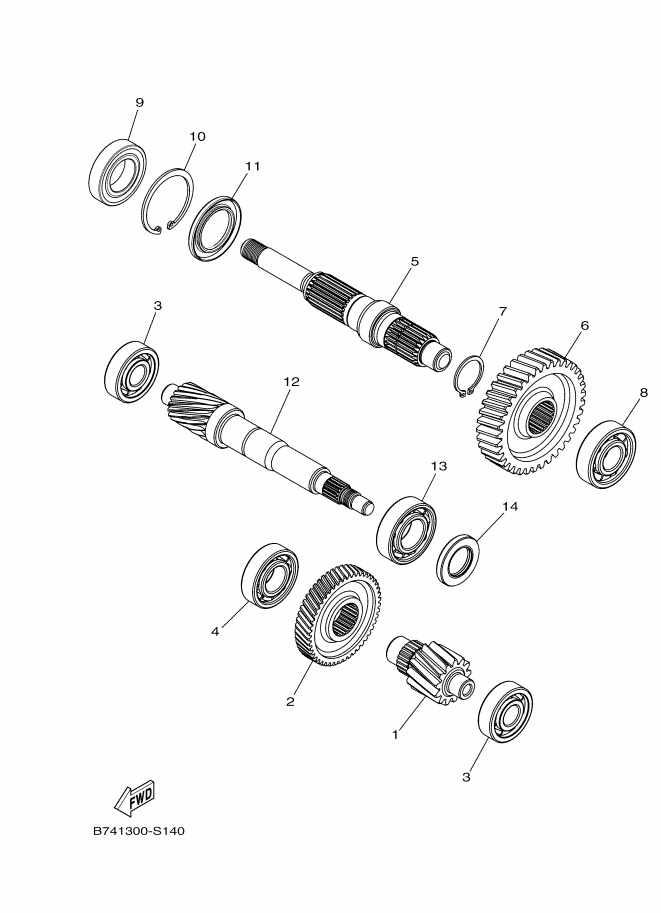 9
10
11
5
3
7
6
12
8
13
14
4
2
1
3
FWD
B741300-S140