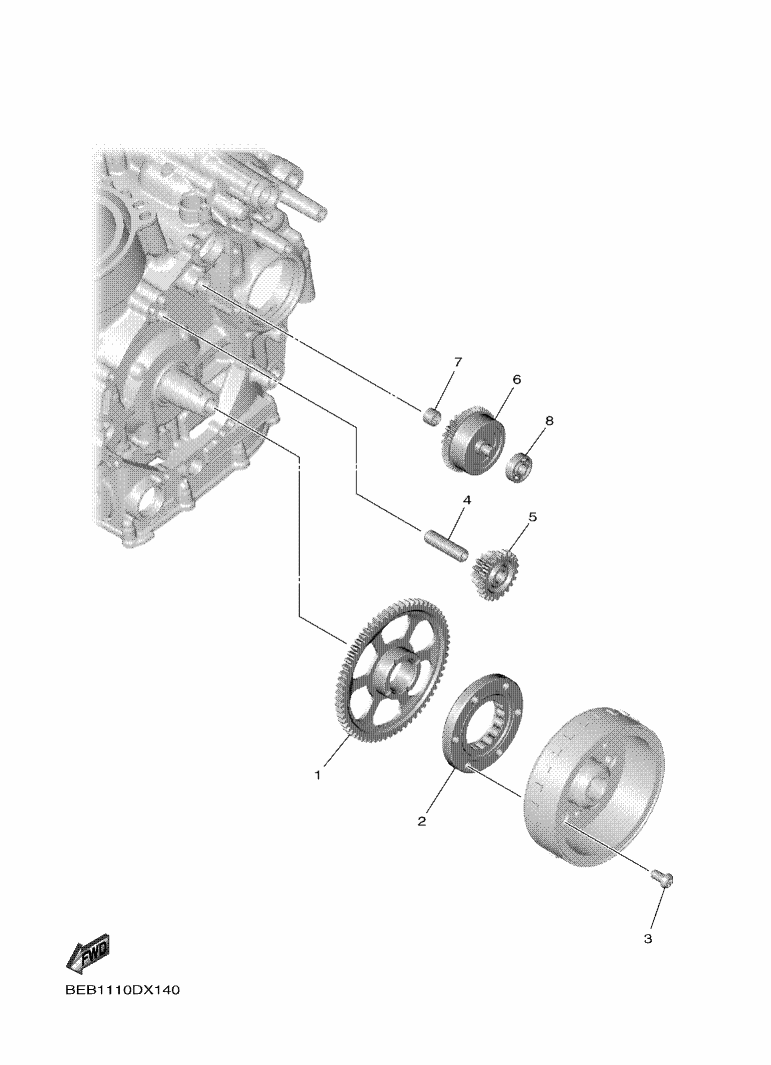 7
6
8
4
5
1
2
3
FWD
BEB1110DX140