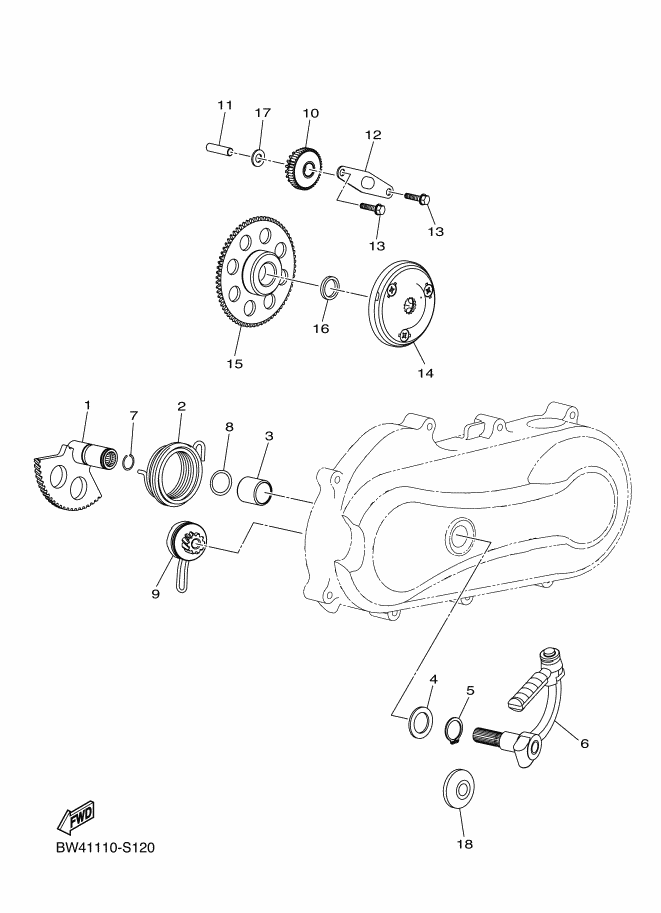 11
17
10
12
13
13
16
15
14
1
7
2
8
3
9
4
5
6
18
FWD
BW41110-S120