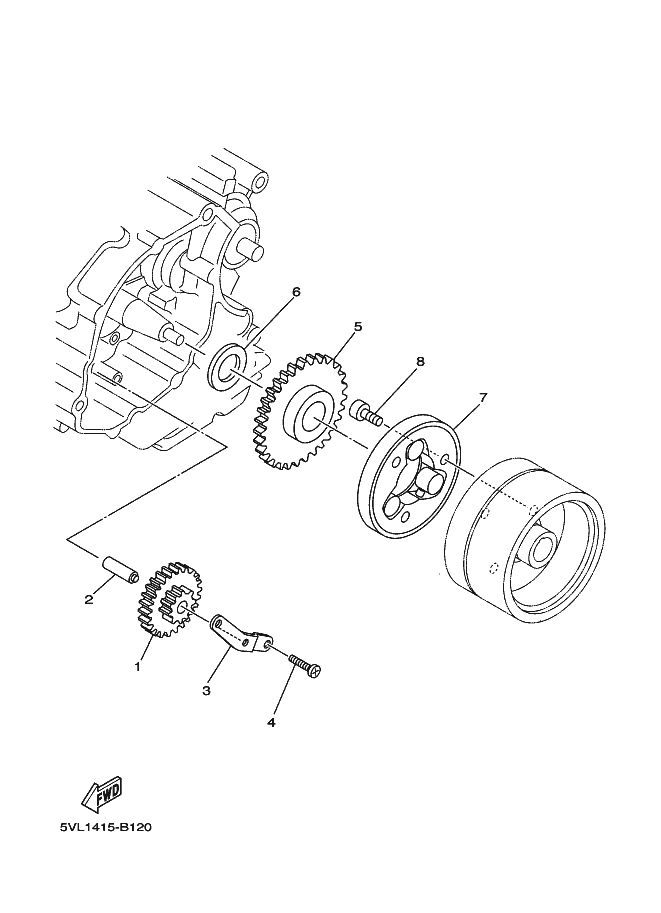 6
5
8
7
2
1
3
4
FWD
5VL1415-B120