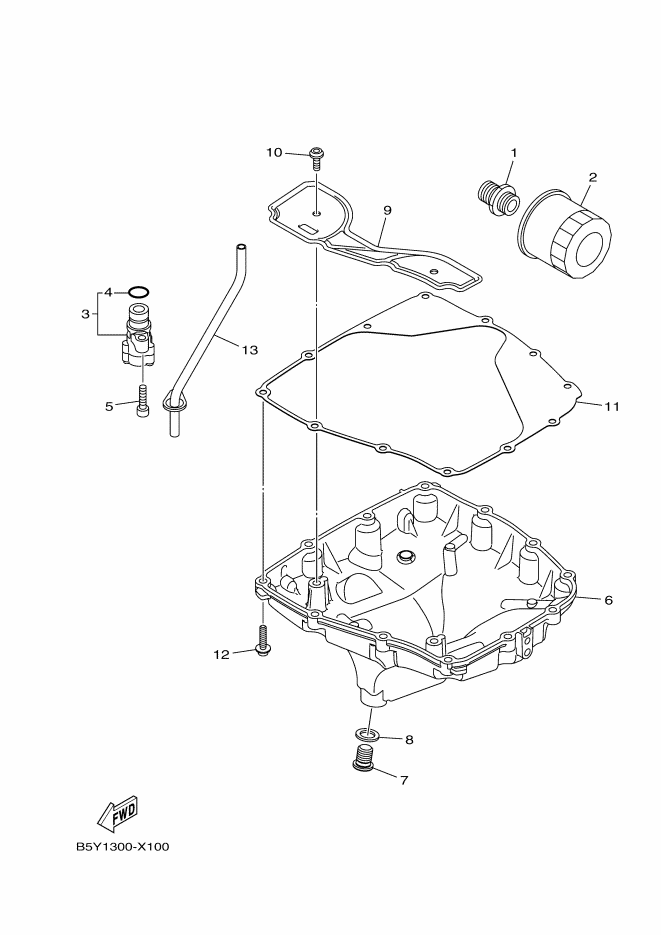 10
1
2
9
4
3
13
5
11
6
12
8
7
FWD
B5Y1300-X100