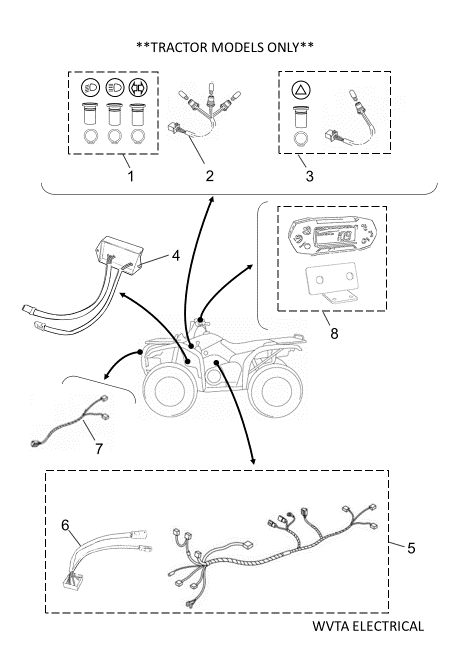 **TRACTOR MODELS ONLY**

1

2

3

4

8

7

6

5

WVTA ELECTRICAL