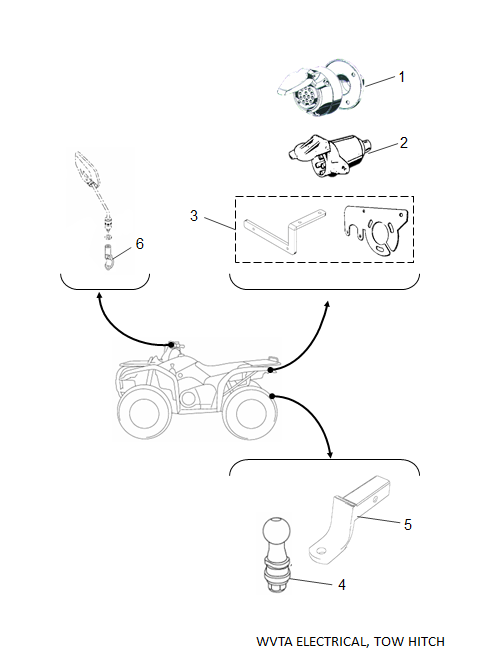 1

2

3

6

5

4

WVTA ELECTRICAL, TOW HITCH