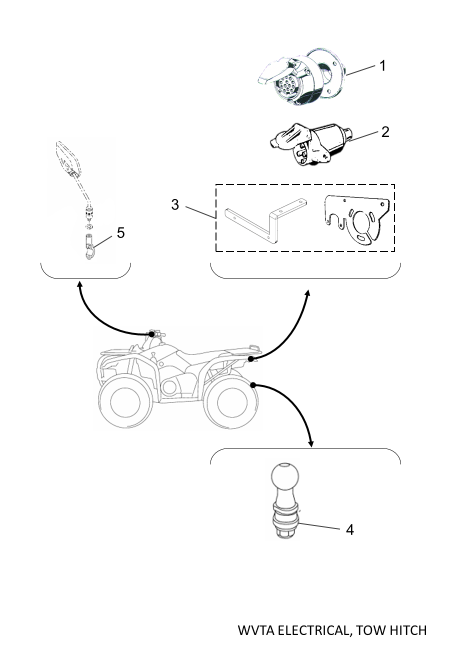 1

2

3

5

4

WVTA ELECTRICAL, TOW HITCH